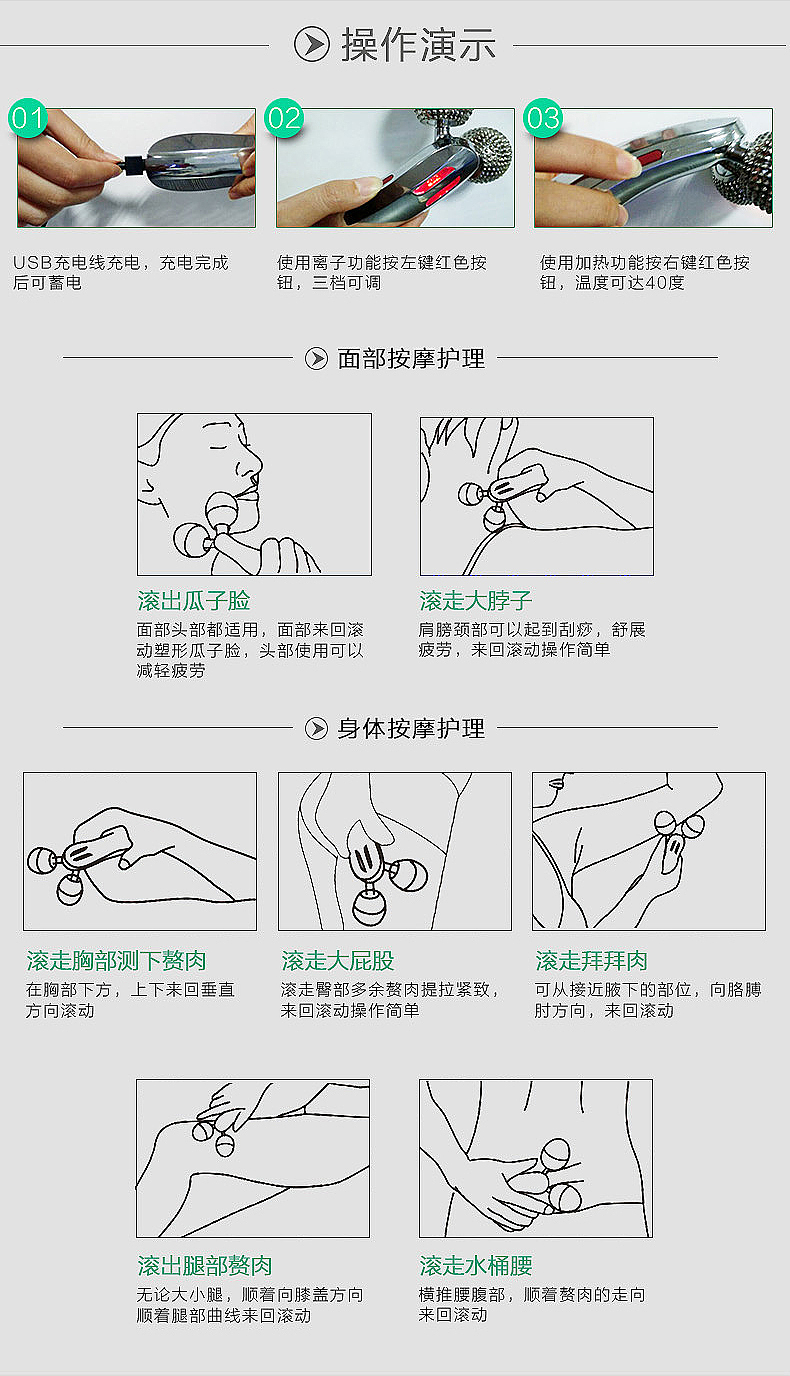 操作演示

01

USB充电线充电，充电完成后可蓄电

02

使用离子功能按左键红色按钮，三档可调

03

使用加热功能按右键红色按钮，温度可达40度

面部按摩护理

滚出瓜子脸

面部头部都适用，面部来回滚动塑形瓜子脸，头部使用可以减轻疲劳

滚走大脖子

肩膀颈部可以起到刮痧，舒展疲劳，来回滚动操作简单

身体按摩护理

滚走胸部测下赘肉

在胸部下方，上下来回垂直方向滚动

滚走大屁股

滚走臀部多余赘肉提拉紧致，来回滚动操作简单

滚走拜拜肉

可从接近腋下的部位，向胳膊肘方向，来回滚动

滚出腿部赘肉

无论大小腿，顺着向膝盖方向顺着腿部曲线来回滚动

滚走水桶腰

横推腰腹部，顺着赘肉的走向来回滚动