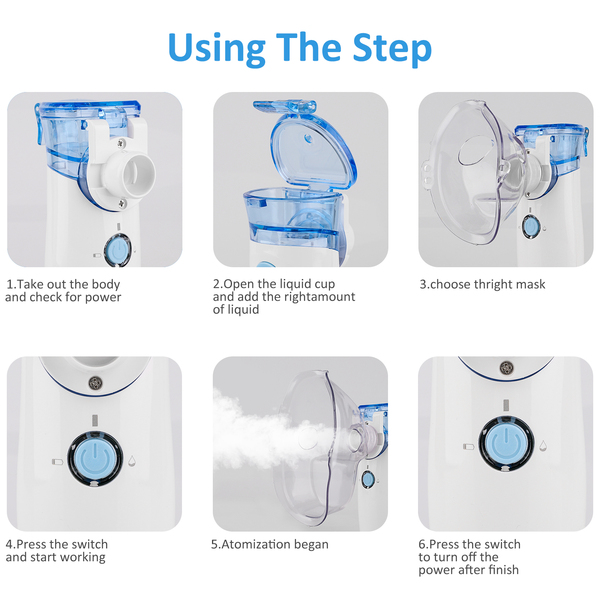 Using The Step

1.Take out the body and check for power

2.Open the liquid cup and add the rightamount of liquid

3.choose thright mask

4.Press the switch and start working

5.Atomization began

6.Press the switch to turn off the power after finish