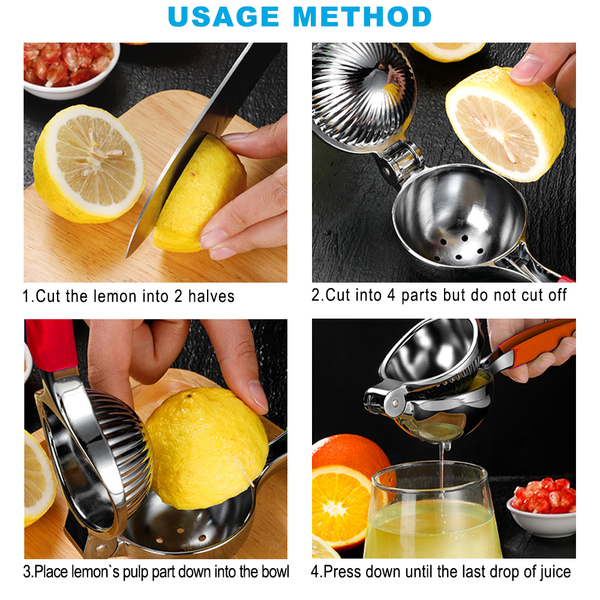 USAGE METHOD

1.Cut the lemon into 2 halves

2.Cut into 4 parts but do not cut off

3.Place lemon`s pulp part down into the bowl

4.Press down until the last drop of juice