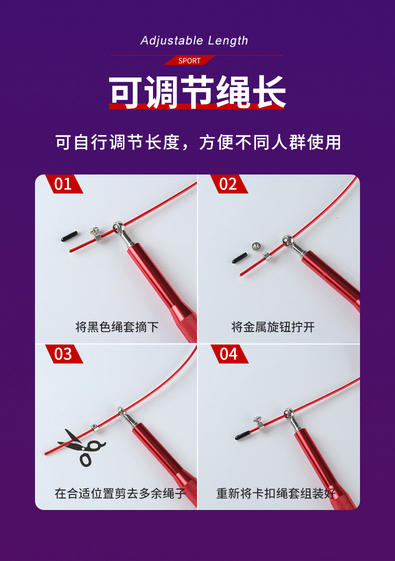 Adjustable Length

SPORT

可调节绳长

可自行调节长度，方便不同人群使用

01

将黑色绳套摘下

02

将金属旋钮拧开

03

在合适位置剪去多余绳子

04

重新将卡扣绳套组装好