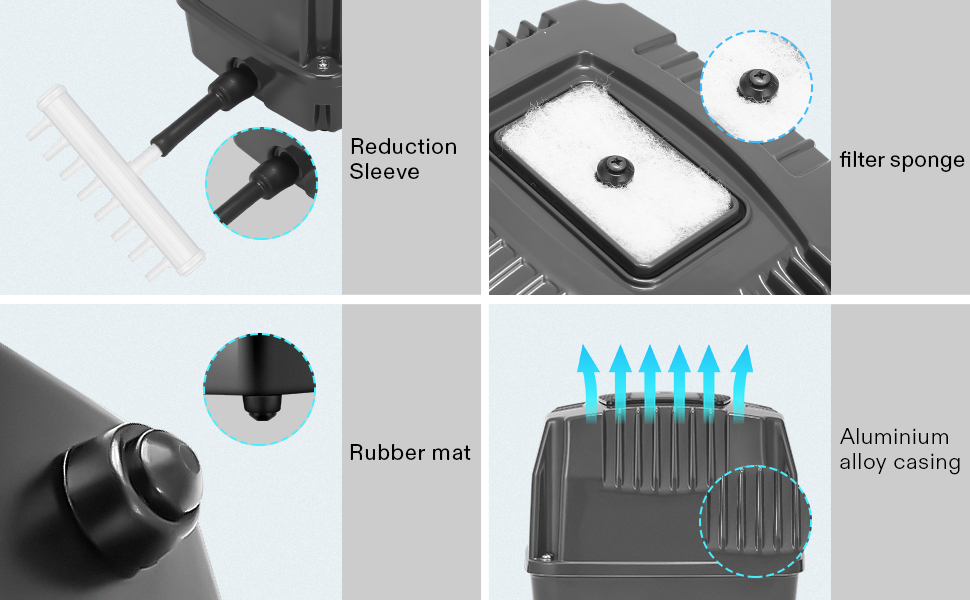 Reduction Sleeve

filter sponge

Rubber mat

Aluminium alloy casing