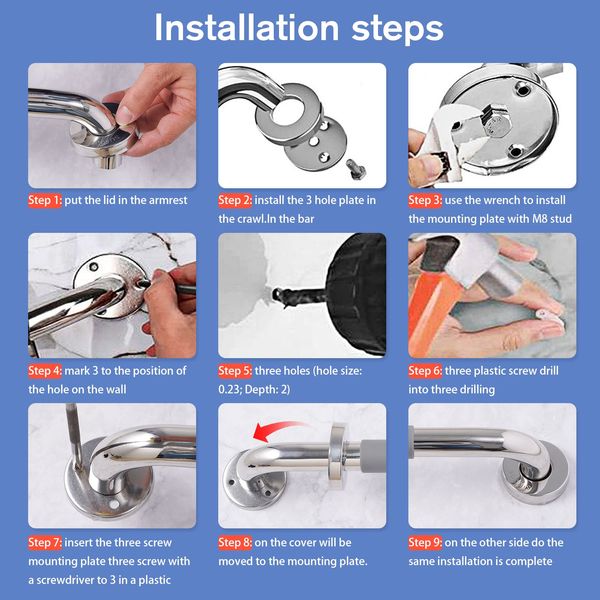 Installation steps

Step 1: put the lid in the armrest

Step 2: install the 3 hole plate in the crawl.In the bar

Step 3: use the wrench to install the mounting plate with M8 stud

Step 4: mark 3 to the position of the hole on the wall

Step 5: three holes (hole size: 0.23; Depth: 2)

Step 6: three plastic screw drill into three drilling

Step 7: insert the three screw mounting plate three screw with a screwdriver to 3 in a plastic

Step 8: on the cover will be moved to the mounting plate.

Step 9: on the other side do the same installation is complete