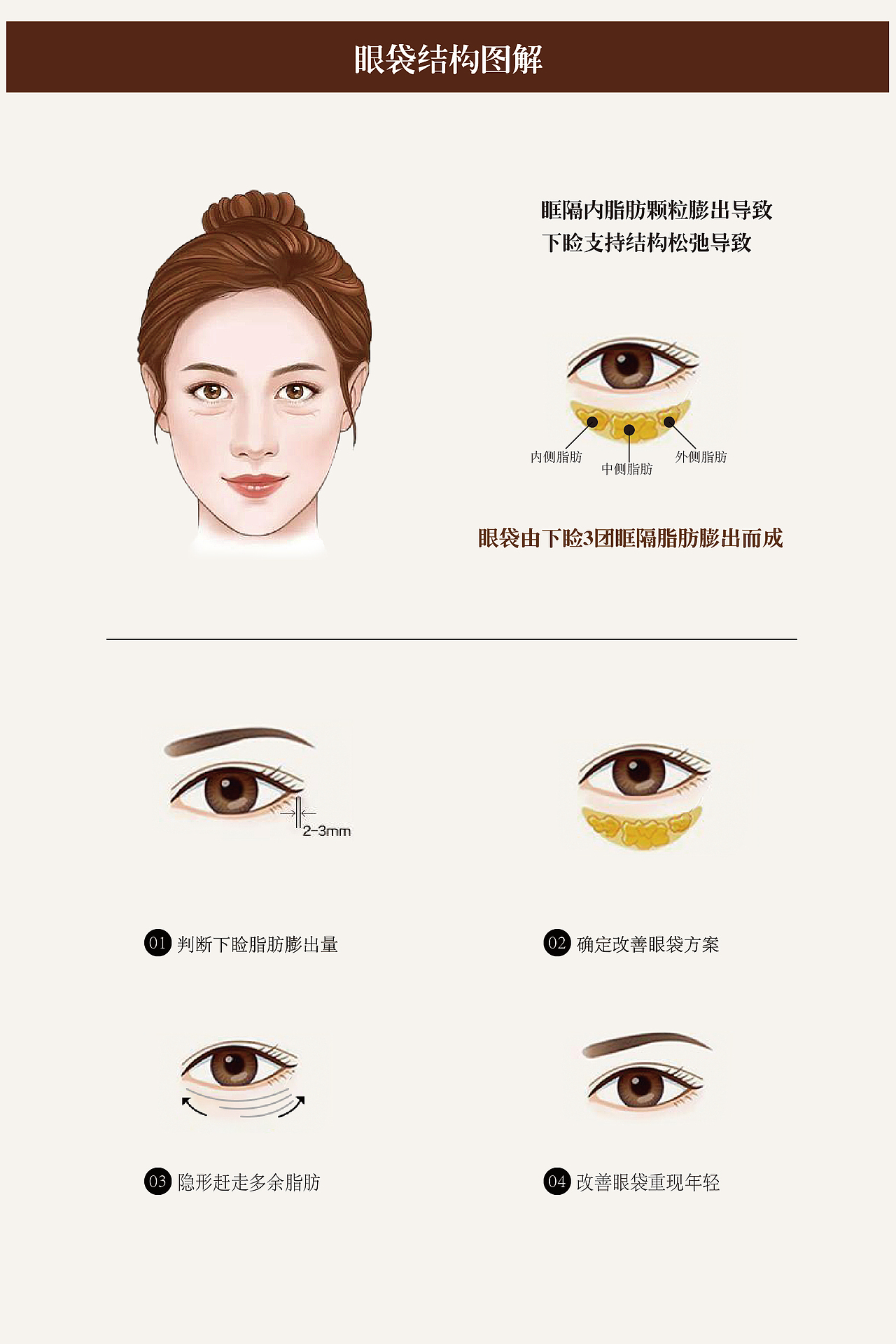 眼袋结构图解

眶隔内脂肪颗粒膨出导致
下睑支持结构松弛导致

内侧脂肪
中侧脂肪
外侧脂肪

眼袋由下睑3团眶隔脂肪膨出而成

2-3mm

01 判断下睑脂肪膨出量

02 确定改善眼袋方案

03 隐形赶走多余脂肪

04 改善眼袋重现年轻