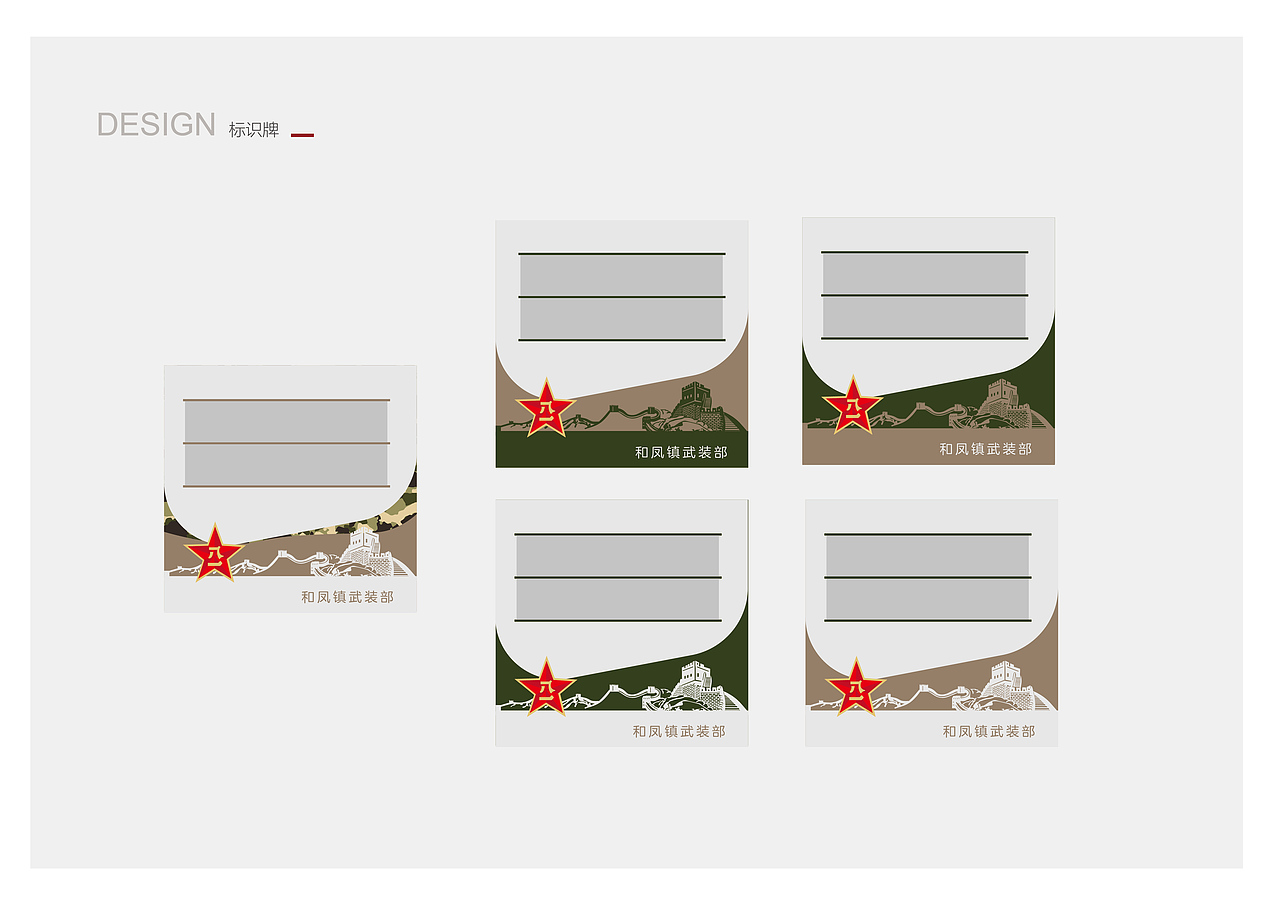 DESIGN 标识牌

八一

和凤镇武装部

八一

和凤镇武装部

八一

和凤镇武装部

八一

和凤镇武装部

八一

和凤镇武装部