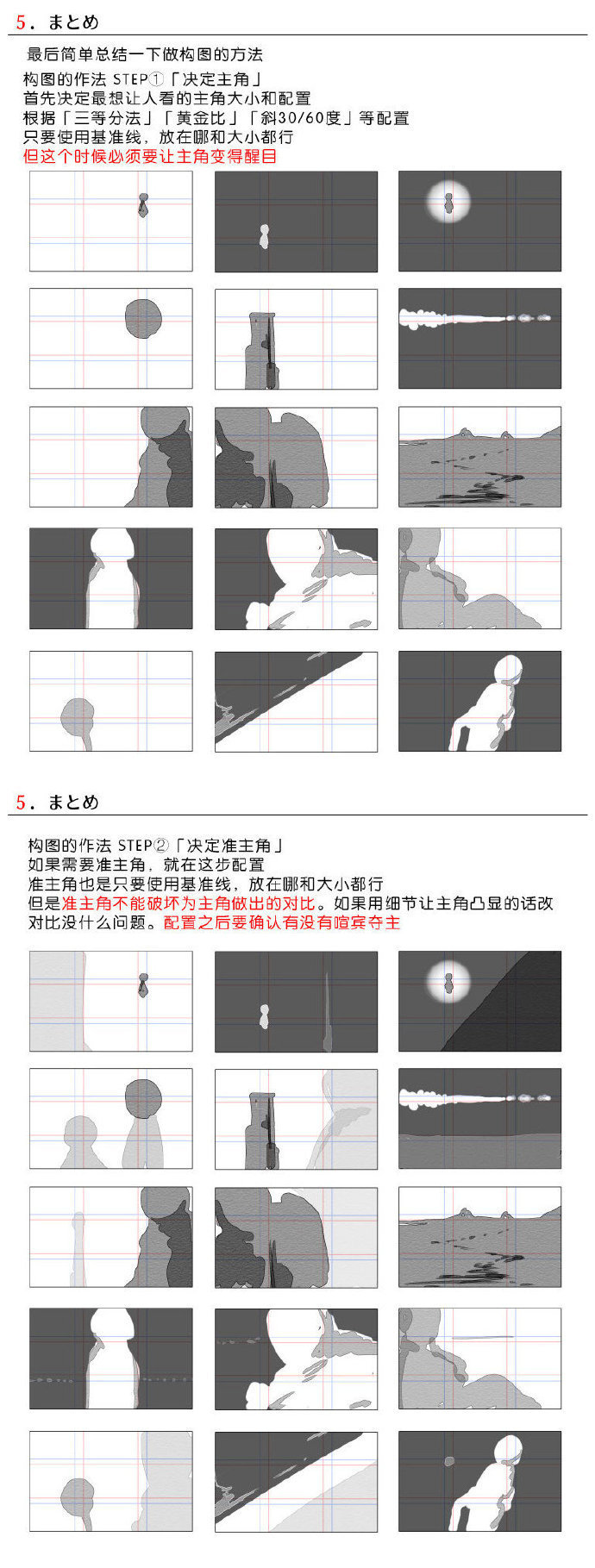 5．まとめ

最后简单总结一下做构图的方法
构图的作法 STEP①「决定主角」
首先决定最想让人看的主角大小和配置
根据「三等分法」「黄金比」「斜30/60度」等配置
只要使用基准线，放在哪和大小都行
但这个时候必须要让主角变得醒目

5．まとめ

构图的作法 STEP②「决定准主角」
如果需要准主角，就在这步配置
准主角也是只要使用基准线，放在哪和大小都行
但是准主角不能破坏为主角做出的对比。如果用细节让主角凸显的话改对比没什么问题。配置之后要确认有没有喧宾夺主