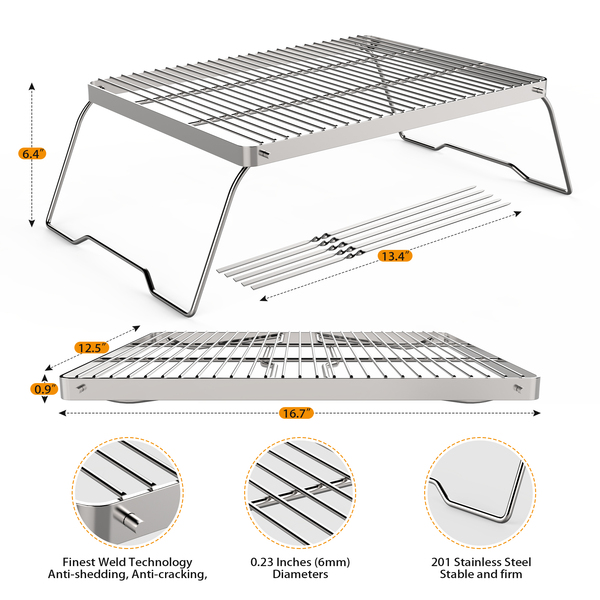 6.4"

13.4"

12.5"

0.9"

16.7"

Finest Weld Technology
Anti-shedding, Anti-cracking,

0.23 Inches (6mm)
Diameters

201 Stainless Steel
Stable and firm