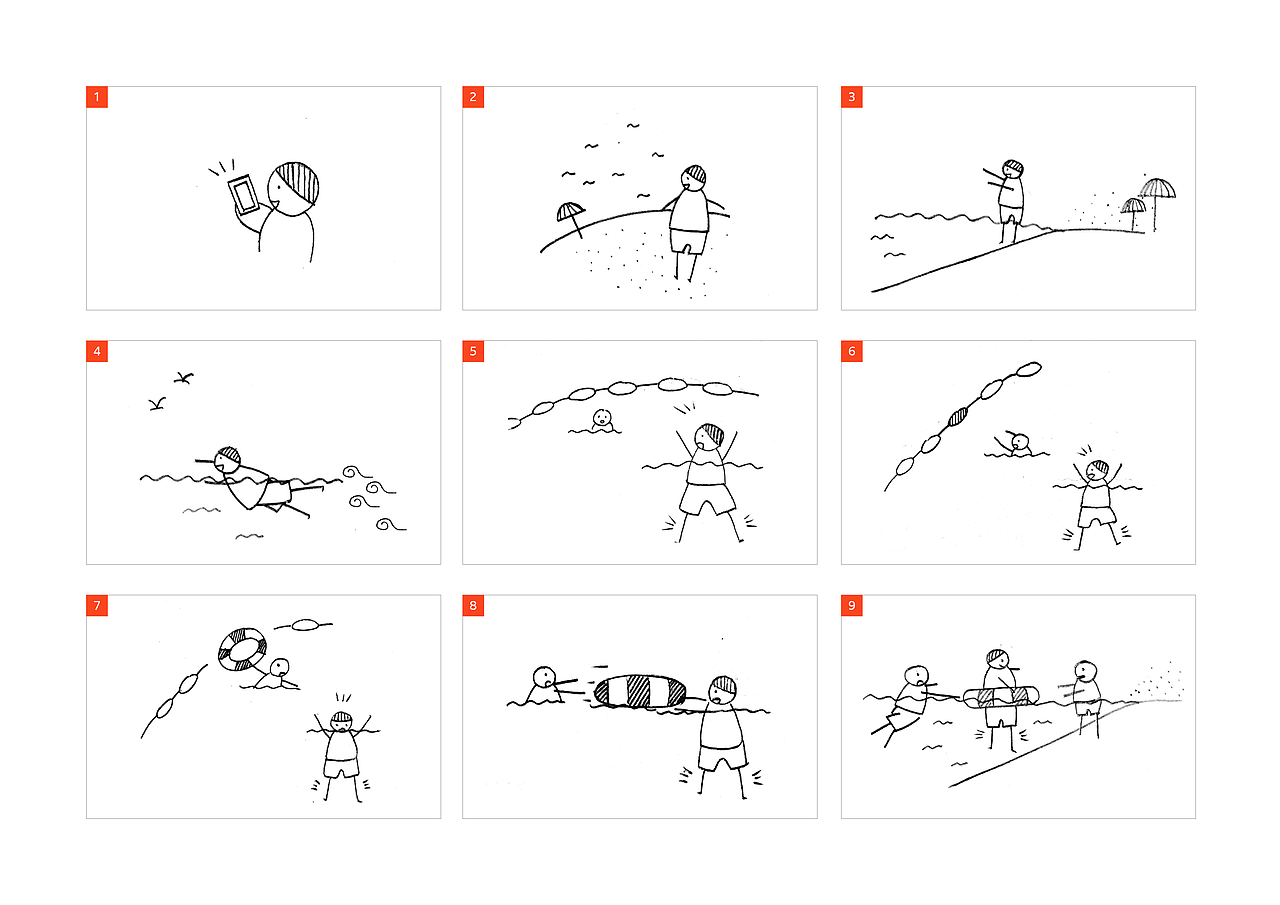 1

2

3

4

5

6

7

8

9