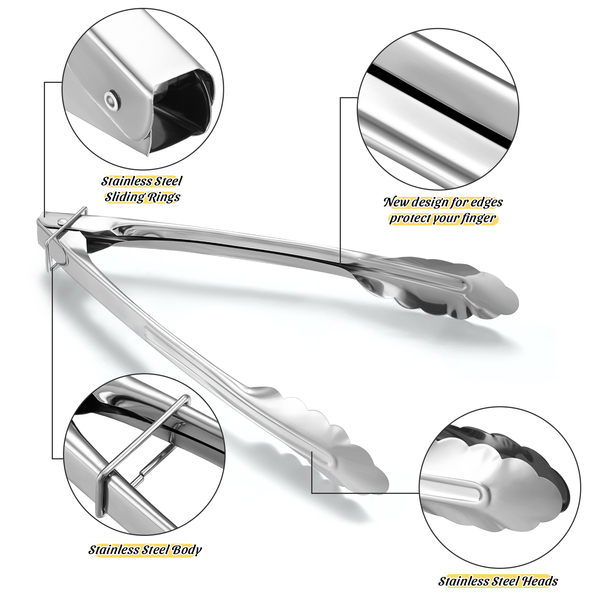 Stainless Steel Sliding Rings

New design for edges protect your finger

Stainless Steel Body

Stainless Steel Heads