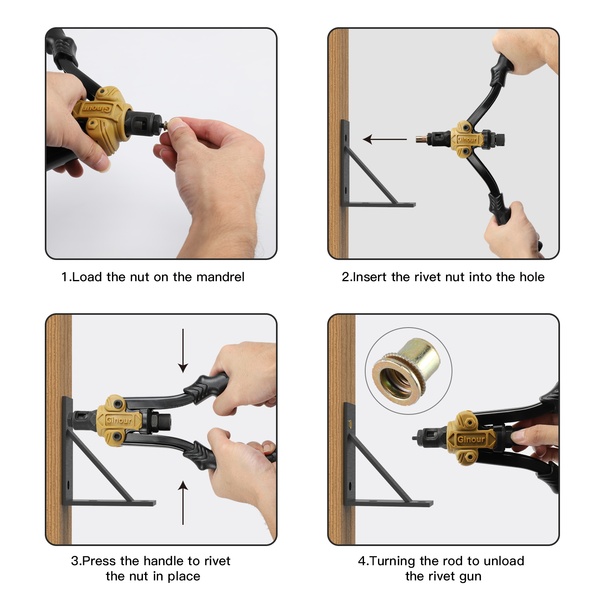 Ginour

1.Load the nut on the mandrel

Ginour

2.Insert the rivet nut into the hole

Ginour

3.Press the handle to rivet the nut in place

Ginour

4.Turning the rod to unload the rivet gun