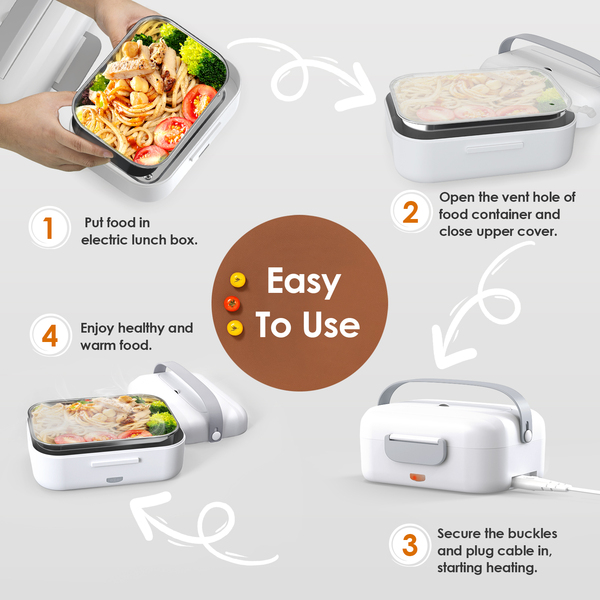 1 Put food in electric lunch box.

2 Open the vent hole of food container and close upper cover.

Easy To Use

4 Enjoy healthy and warm food.

3 Secure the buckles and plug cable in, starting heating.