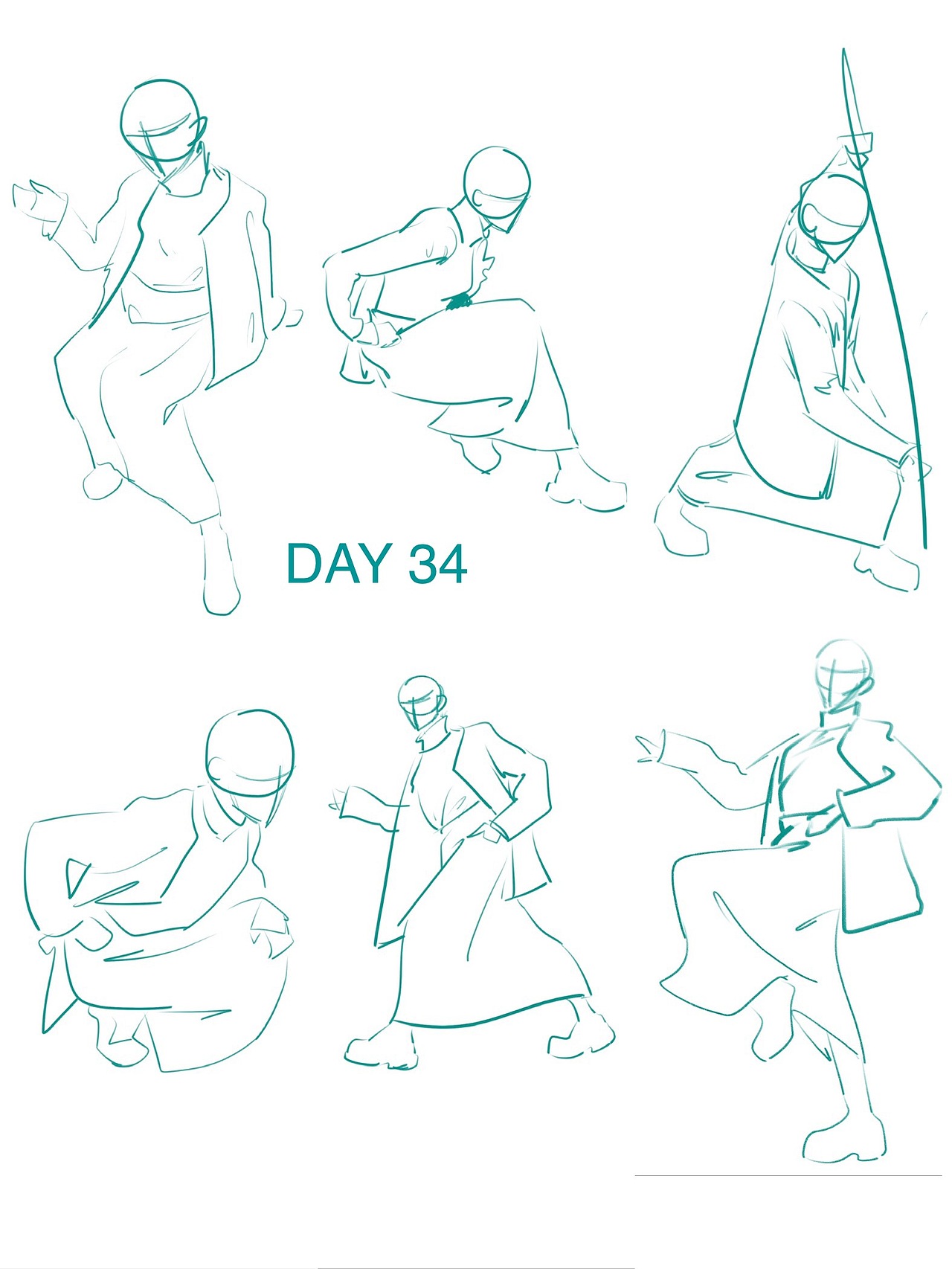 DAY 34