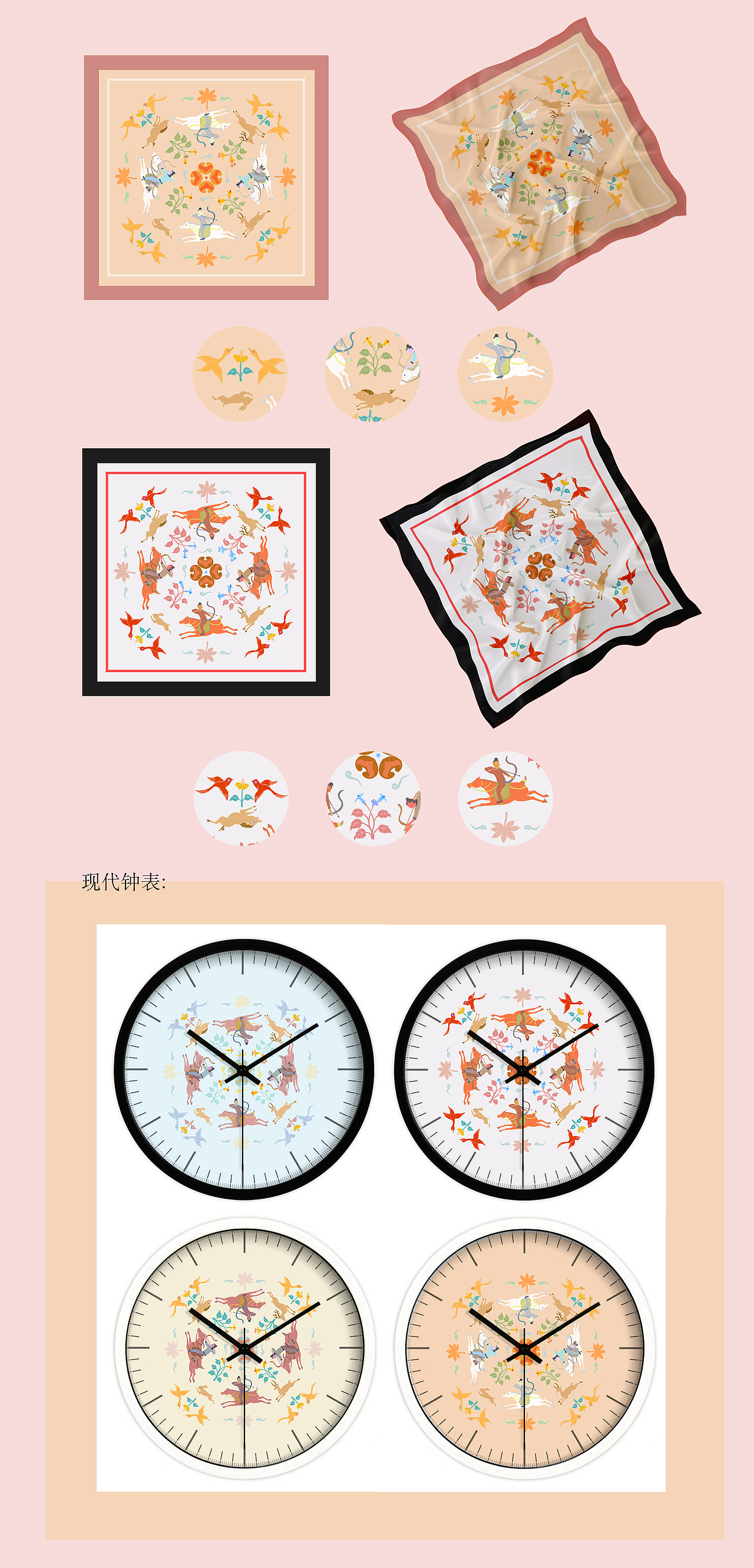 现代钟表: