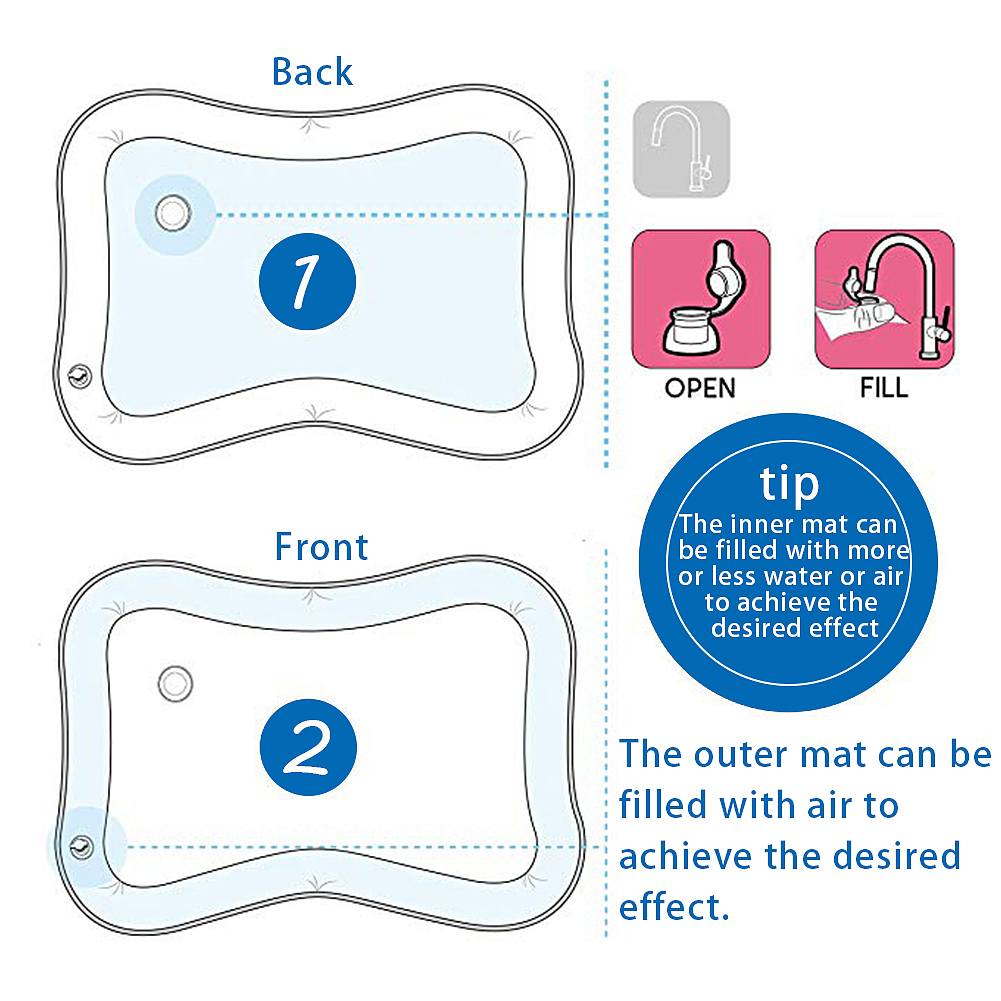 Back

1

OPEN

FILL

tip
The inner mat can be filled with more or less water or air to achieve the desired effect

Front

2

The outer mat can be filled with air to achieve the desired effect.