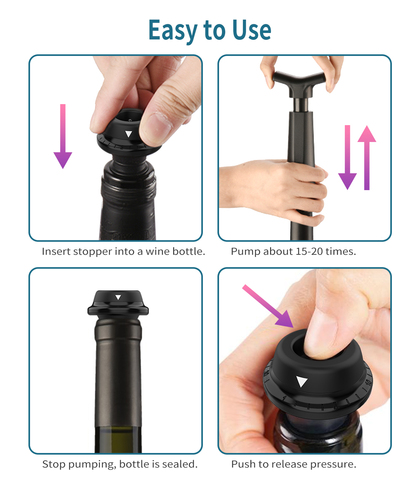 Easy to Use

Insert stopper into a wine bottle.

Pump about 15-20 times.

Stop pumping, bottle is sealed.

Push to release pressure.