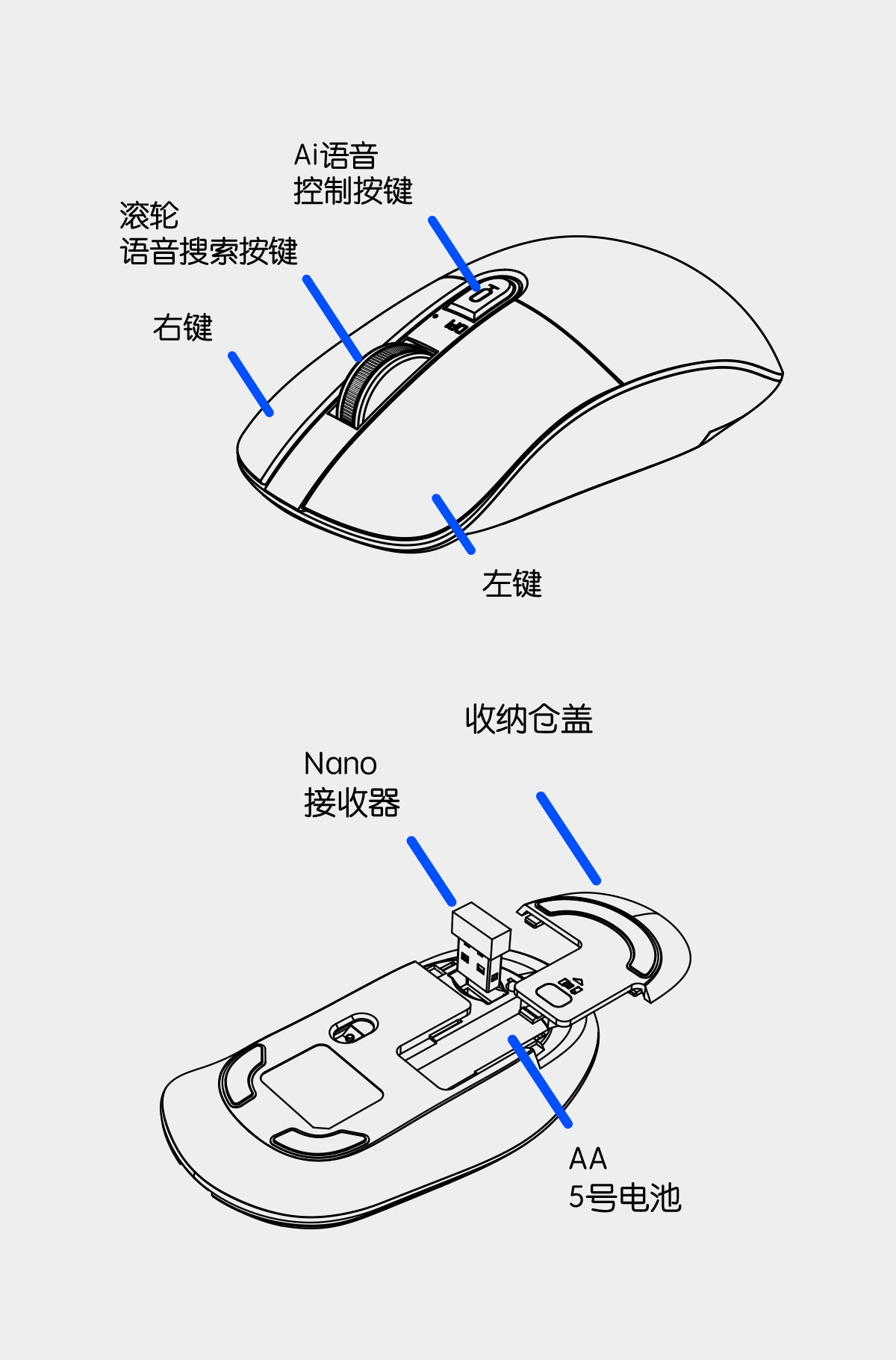 Ai语音
控制按键

滚轮
语音搜索按键

右键

DPI

左键

收纳仓盖

Nano
接收器

AA
5号电池