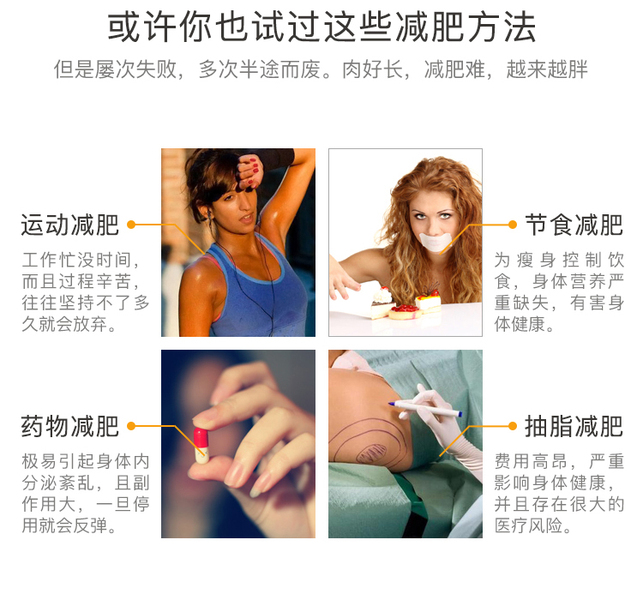 或许你也试过这些减肥方法

但是屡次失败，多次半途而废。肉好长，减肥难，越来越胖

运动减肥

工作忙没时间，而且过程辛苦，往往坚持不了多久就会放弃。

节食减肥

为瘦身控制饮食，身体营养严重缺失，有害身体健康。

药物减肥

极易引起身体内分泌紊乱，且副作用大，一旦停用就会反弹。

抽脂减肥

费用高昂，严重影响身体健康，并且存在很大的医疗风险。