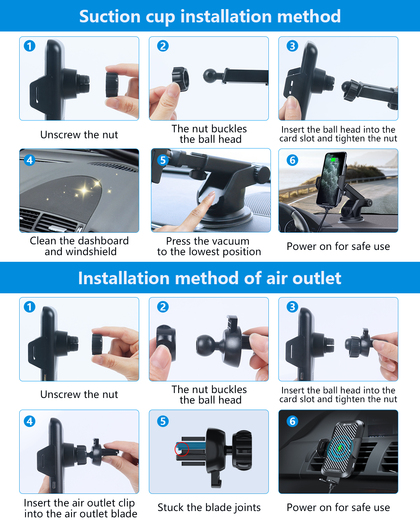 Suction cup installation method

1
Unscrew the nut

2
The nut buckles the ball head

3
Insert the ball head into the card slot and tighten the nut

4
Clean the dashboard and windshield

5
Press the vacuum to the lowest position

6
Power on for safe use

Installation method of air outlet

1
Unscrew the nut

2
The nut buckles the ball head

3
Insert the ball head into the card slot and tighten the nut

4
Insert the air outlet clip into the air outlet blade

5
Stuck the blade joints

6
Power on for safe use