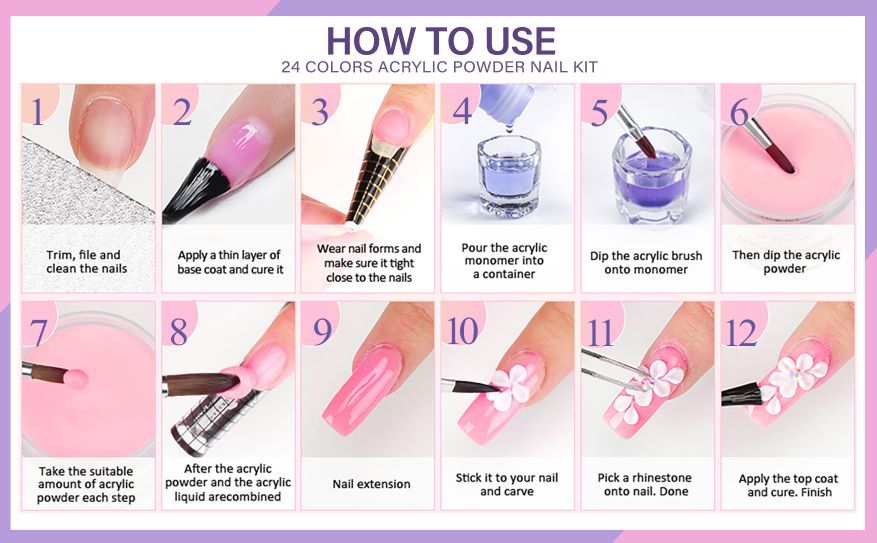 HOW TO USE
24 COLORS ACRYLIC POWDER NAIL KIT

1
Trim, file and clean the nails

2
Apply a thin layer of base coat and cure it

3
Wear nail forms and make sure it tight close to the nails

4
Pour the acrylic monomer into a container

5
Dip the acrylic brush onto monomer

6
Then dip the acrylic powder

7
Take the suitable amount of acrylic powder each step

8
After the acrylic powder and the acrylic liquid arecombined

9
Nail extension

10
Stick it to your nail and carve

11
Pick a rhinestone onto nail. Done

12
Apply the top coat and cure. Finish