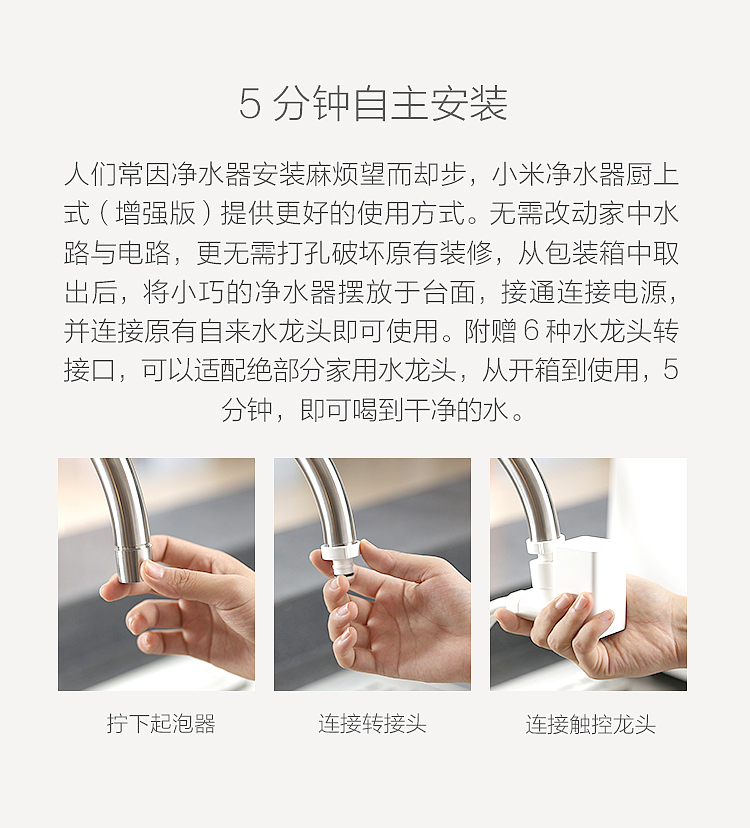 5 分钟自主安装

人们常因净水器安装麻烦望而却步，小米净水器厨上式（增强版）提供更好的使用方式。无需改动家中水路与电路，更无需打孔破坏原有装修，从包装箱中取出后，将小巧的净水器摆放于台面，接通连接电源，并连接原有自来水龙头即可使用。附赠 6 种水龙头转接口，可以适配绝部分家用水龙头，从开箱到使用，5 分钟，即可喝到干净的水。

拧下起泡器

连接转接头

连接触控龙头