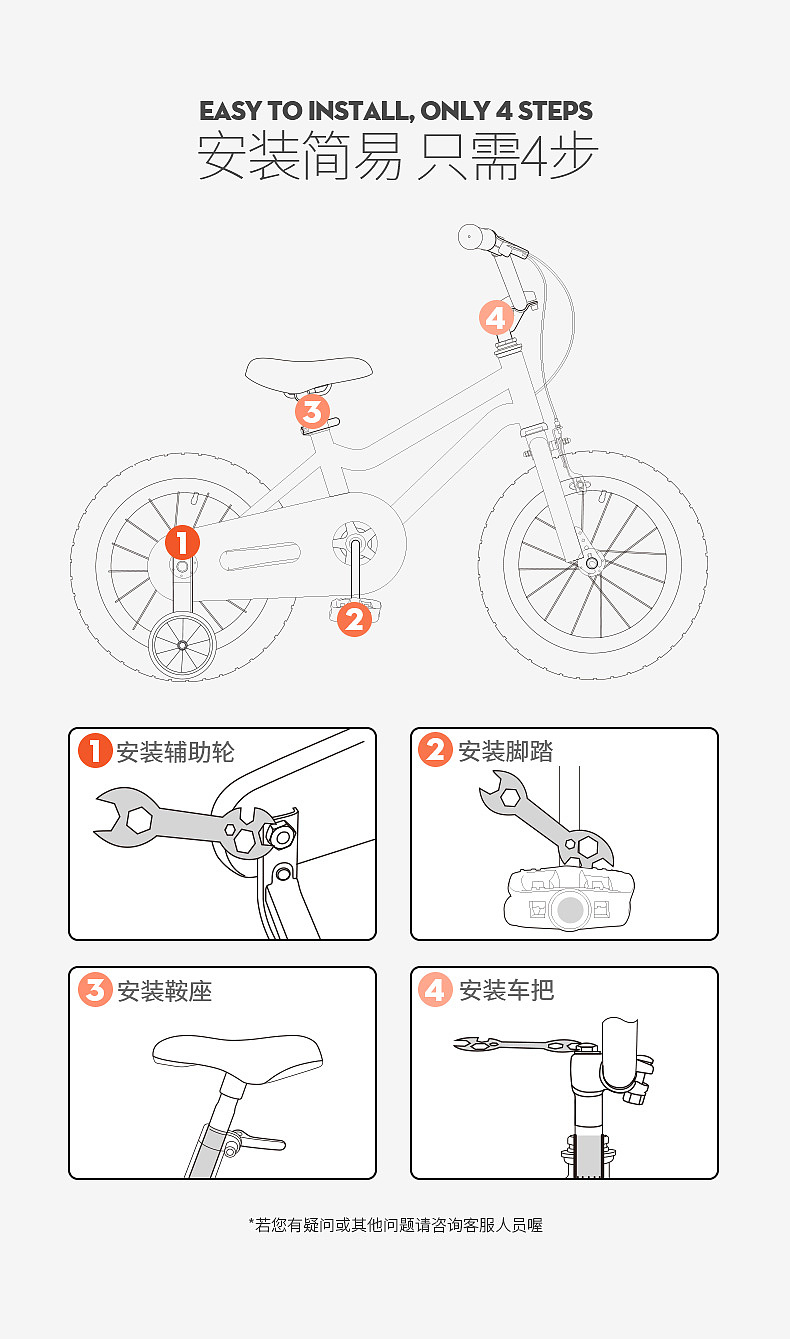 EASY TO INSTALL, ONLY 4 STEPS
安装简易 只需4步

4
3
1
2

1 安装辅助轮

2 安装脚踏

3 安装鞍座

4 安装车把

*若您有疑问或其他问题请咨询客服人员喔