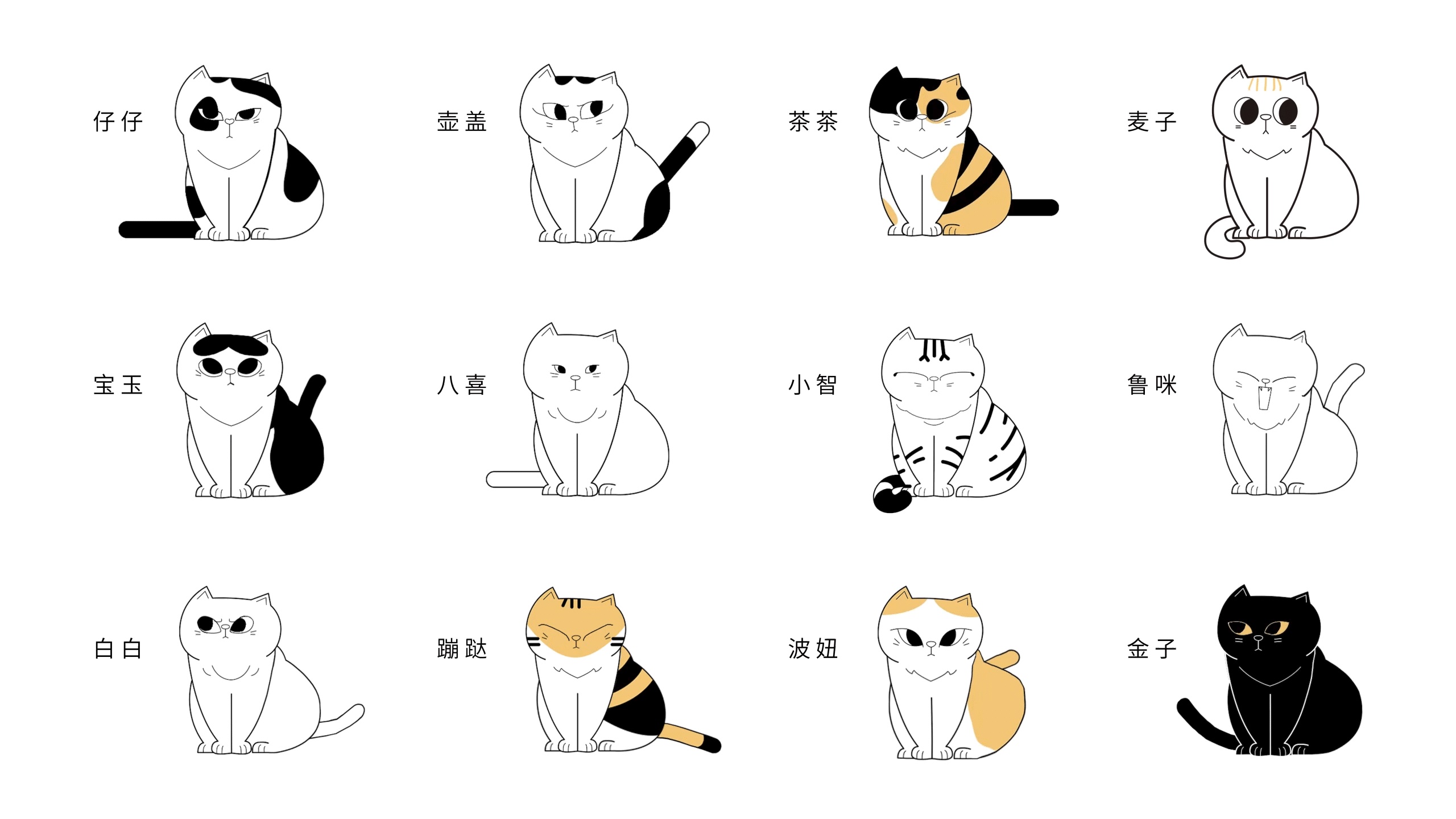 仔仔

壶盖

茶茶

麦子

宝玉

八喜

小智

鲁咪

白白

蹦跶

波妞

金子