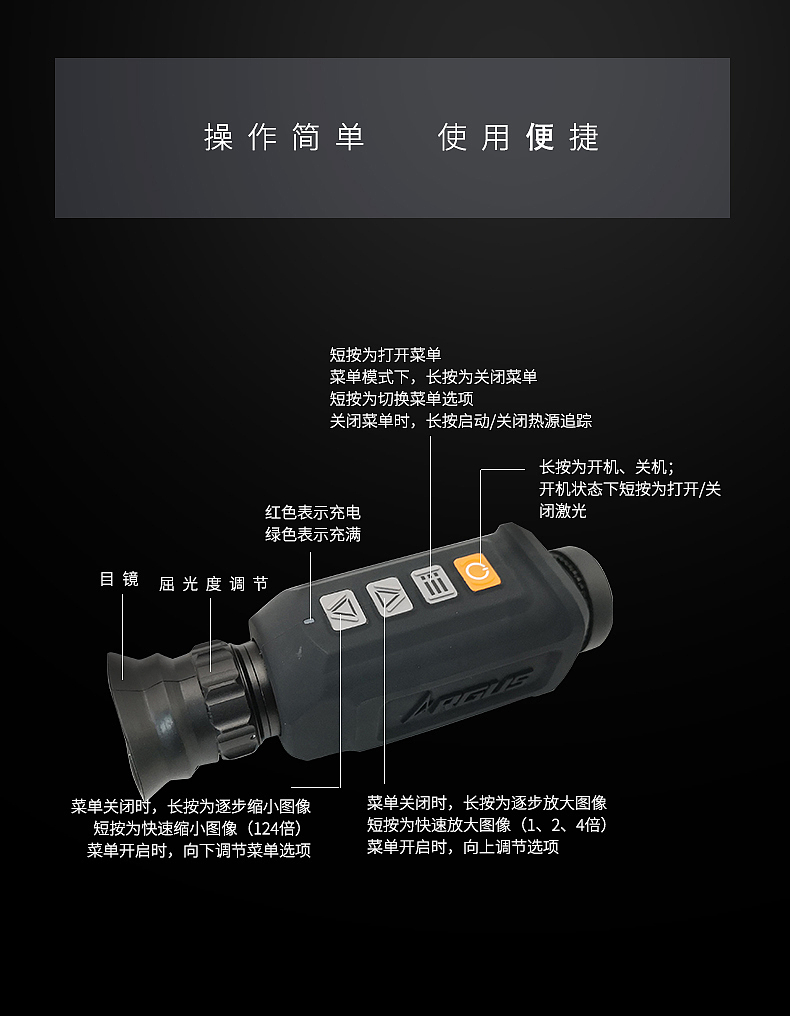 操作简单　使用便捷

短按为打开菜单
菜单模式下，长按为关闭菜单
短按为切换菜单选项
关闭菜单时，长按启动/关闭热源追踪

长按为开机、关机；
开机状态下短按为打开/关闭激光

红色表示充电
绿色表示充满

目镜

屈光度调节

ARGUS

菜单关闭时，长按为逐步缩小图像
短按为快速缩小图像（124倍）
菜单开启时，向下调节菜单选项

菜单关闭时，长按为逐步放大图像
短按为快速放大图像（1、2、4倍）
菜单开启时，向上调节选项