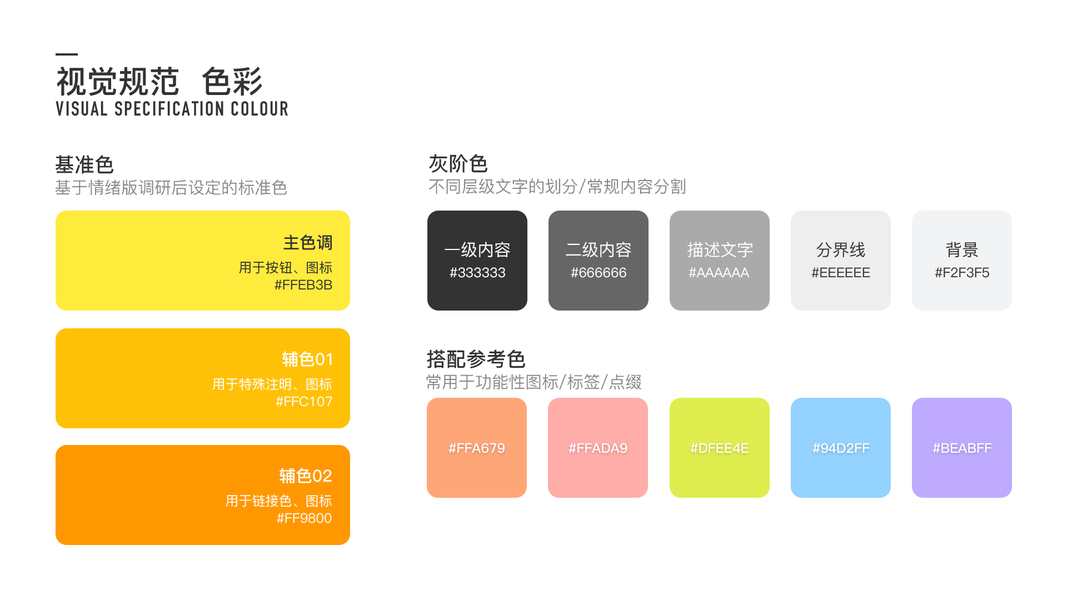 视觉规范 色彩
VISUAL SPECIFICATION COLOUR

基准色
基于情绪版调研后设定的标准色

主色调
用于按钮、图标
#FFEB3B

辅色01
用于特殊注明、图标
#FFC107

辅色02
用于链接色、图标
#FF9800

灰阶色
不同层级文字的划分/常规内容分割

一级内容
#333333

二级内容
#666666

描述文字
#AAAAAA

分界线
#EEEEEE

背景
#F2F3F5

搭配参考色
常用于功能性图标/标签/点缀

#FFA679

#FFADA9

#DFEE4E

#94D2FF

#BEABFF