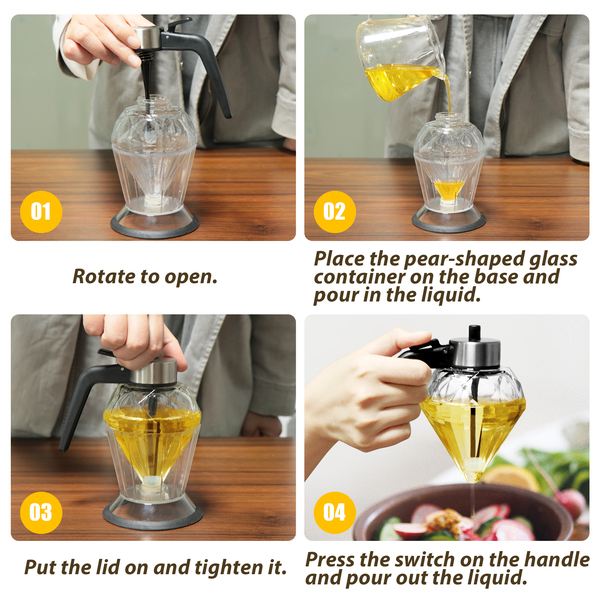 01

Rotate to open.

02

Place the pear-shaped glass container on the base and pour in the liquid.

03

Put the lid on and tighten it.

04

Press the switch on the handle and pour out the liquid.