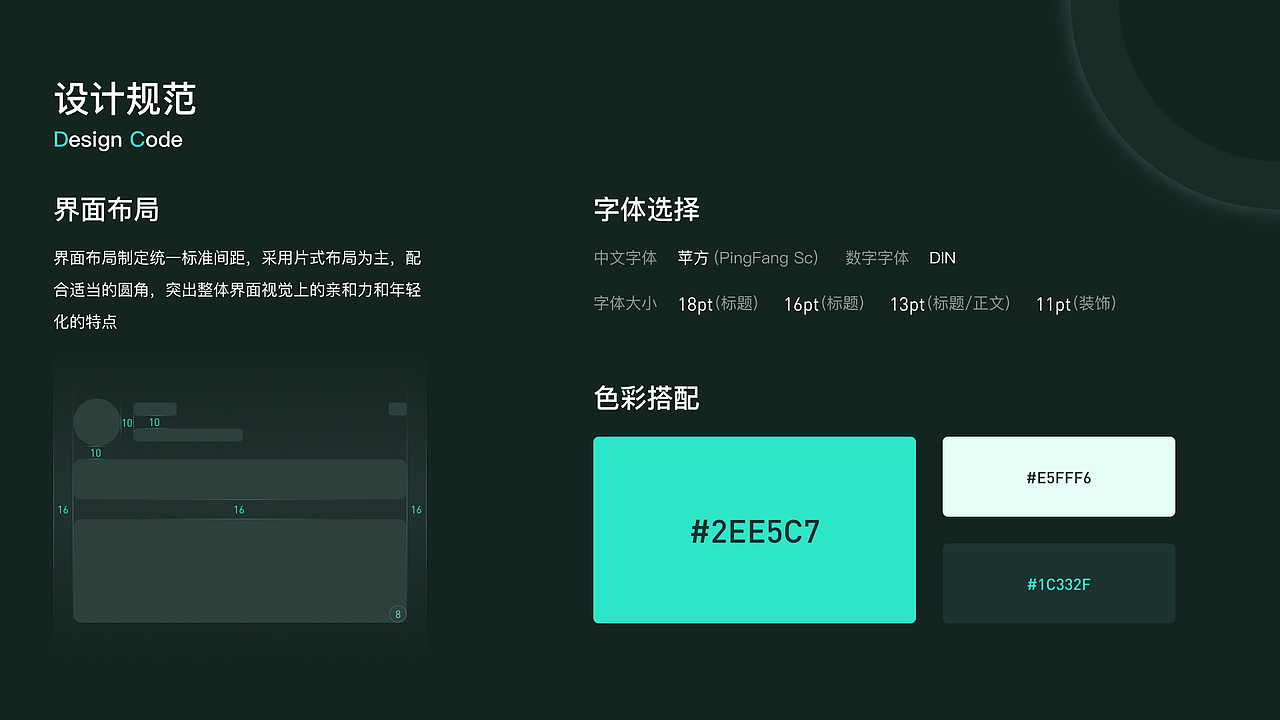 设计规范
Design Code

界面布局

界面布局制定统一标准间距，采用片式布局为主，配合适当的圆角，突出整体界面视觉上的亲和力和年轻化的特点

10 10
10
16 16 16
8

字体选择

中文字体 苹方 (PingFang Sc) 数字字体 DIN

字体大小 18pt(标题) 16pt(标题) 13pt(标题/正文) 11pt(装饰)

色彩搭配

#2EE5C7

#E5FFF6

#1C332F