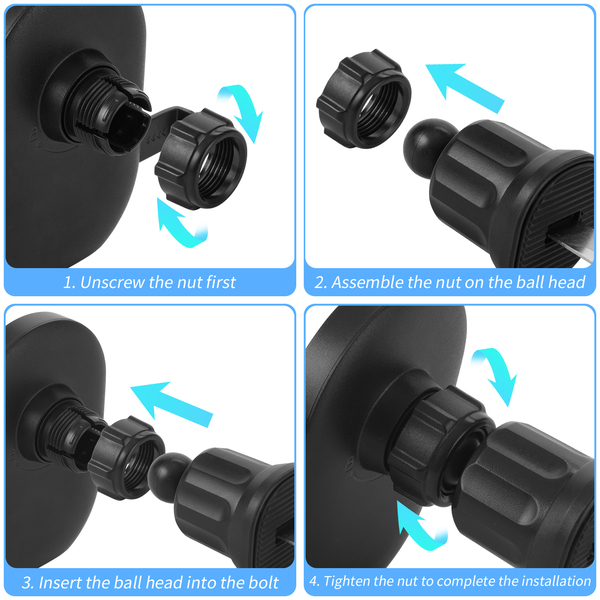 1. Unscrew the nut first

2. Assemble the nut on the ball head

3. Insert the ball head into the bolt

4. Tighten the nut to complete the installation