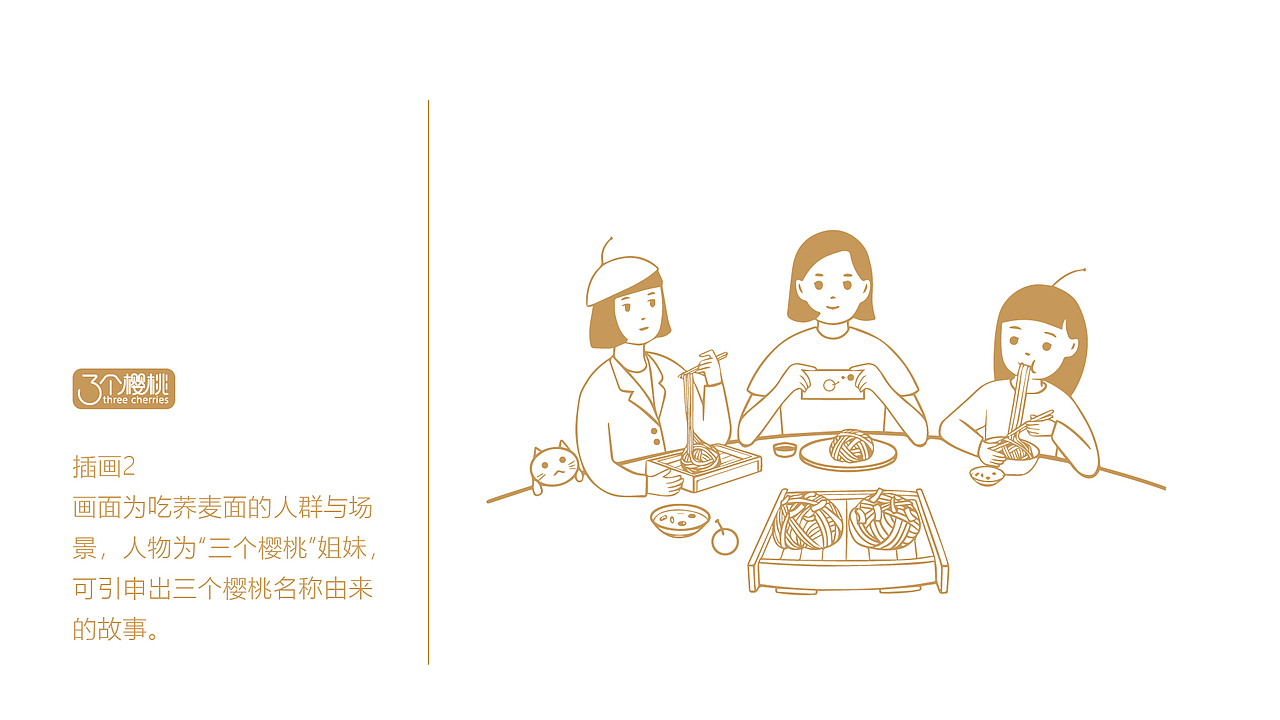 3个樱桃
three cherries

插画2
画面为吃荞麦面的人群与场景，人物为“三个樱桃”姐妹，可引申出三个樱桃名称由来的故事。