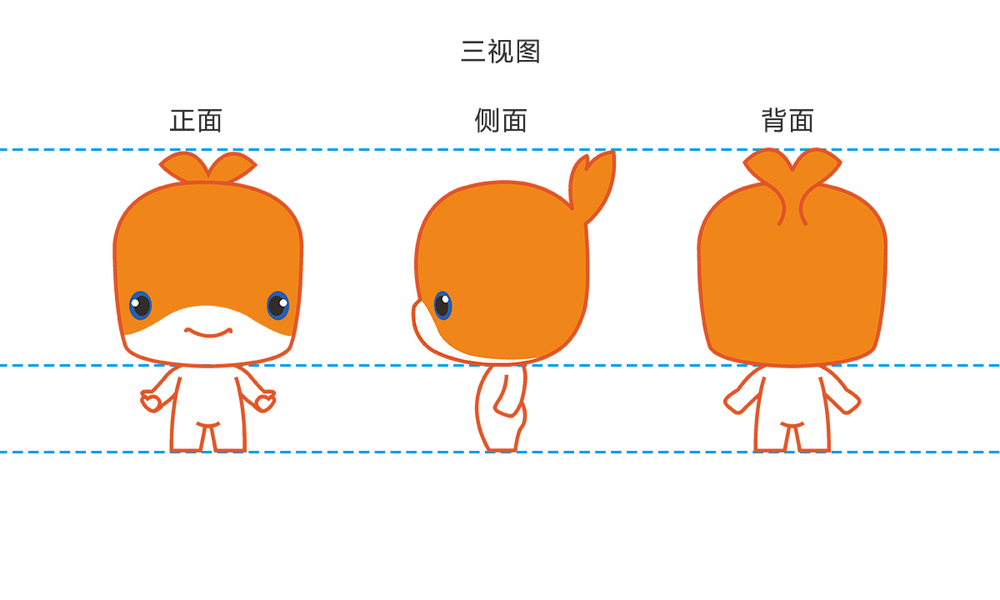 三视图

正面

侧面

背面