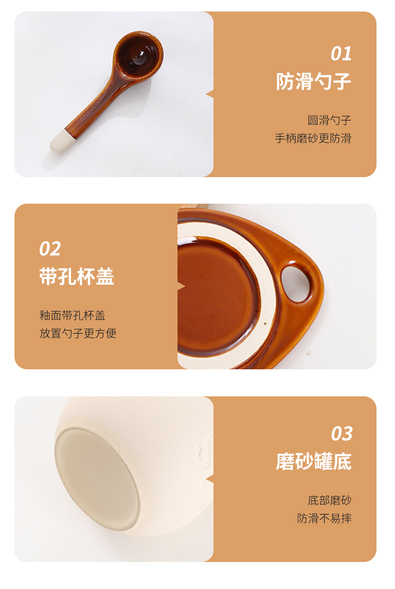 01
防滑勺子

圆滑勺子
手柄磨砂更防滑

02
带孔杯盖

釉面带孔杯盖
放置勺子更方便

03
磨砂罐底

底部磨砂
防滑不易摔