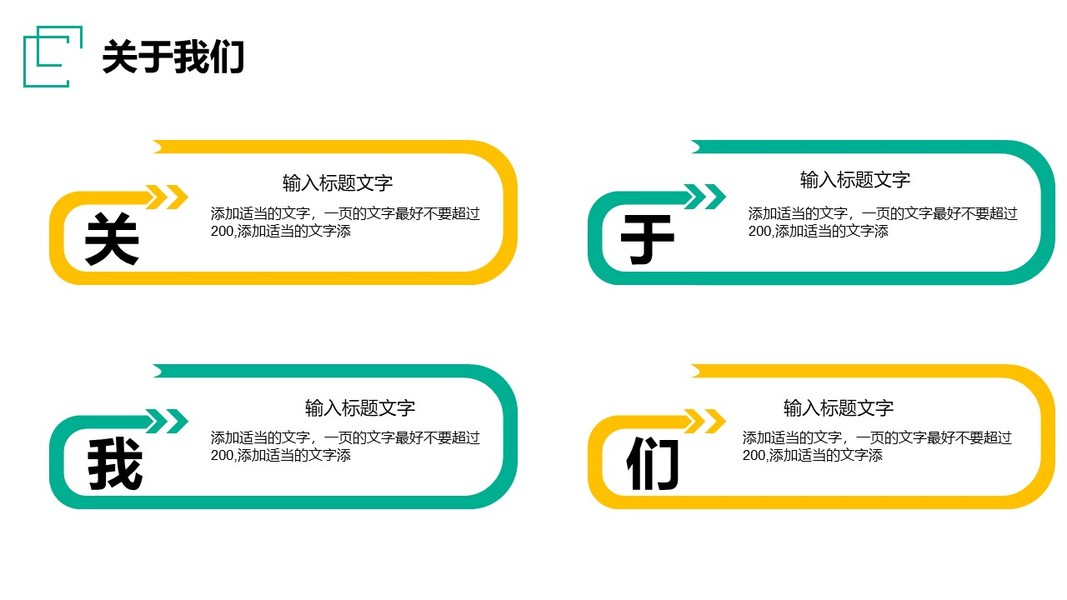 关于我们

关

输入标题文字

添加适当的文字，一页的文字最好不要超过200,添加适当的文字添

于

输入标题文字

添加适当的文字，一页的文字最好不要超过200,添加适当的文字添

我

输入标题文字

添加适当的文字，一页的文字最好不要超过200,添加适当的文字添

们

输入标题文字

添加适当的文字，一页的文字最好不要超过200,添加适当的文字添