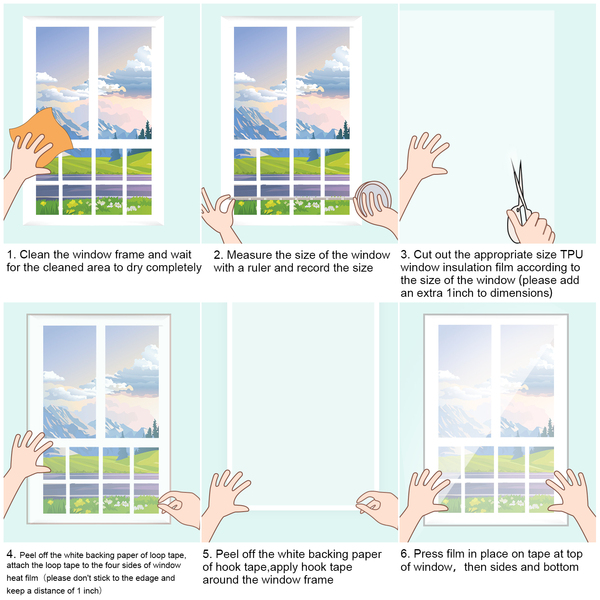 1. Clean the window frame and wait for the cleaned area to dry completely

2. Measure the size of the window with a ruler and record the size

3. Cut out the appropriate size TPU window insulation film according to the size of the window (please add an extra 1inch to dimensions)

4. Peel off the white backing paper of loop tape, attach the loop tape to the four sides of window heat film（please don't stick to the edage and keep a distance of 1 inch）

5. Peel off the white backing paper of hook tape,apply hook tape around the window frame

6. Press film in place on tape at top of window， then sides and bottom