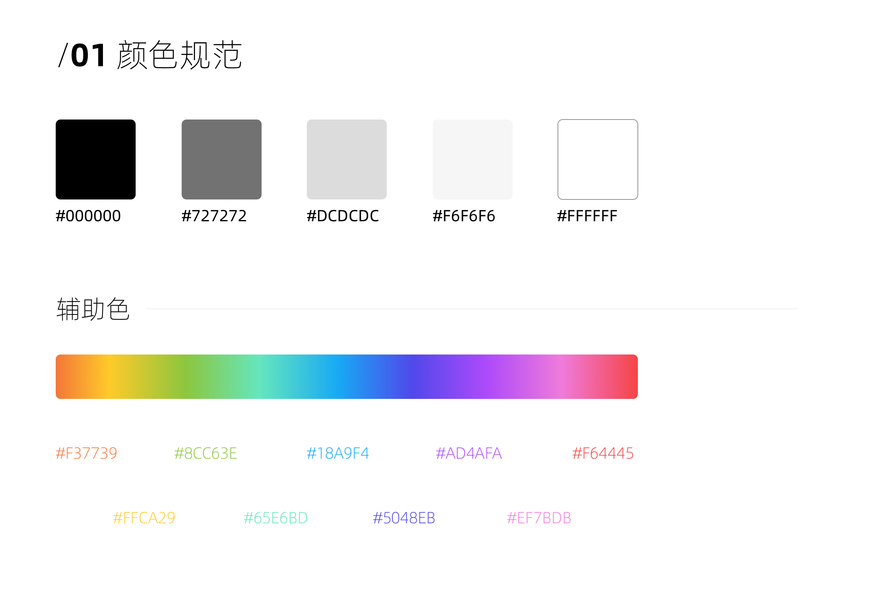 /01 颜色规范

#000000

#727272

#DCDCDC

#F6F6F6

#FFFFFF

辅助色

#F37739

#8CC63E

#18A9F4

#AD4AFA

#F64445

#FFCA29

#65E6BD

#5048EB

#EF7BDB