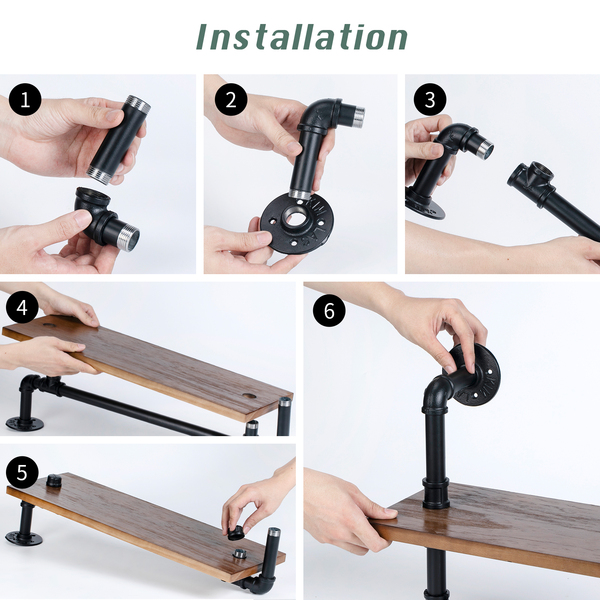 Installation

1

2

3

4

5

6