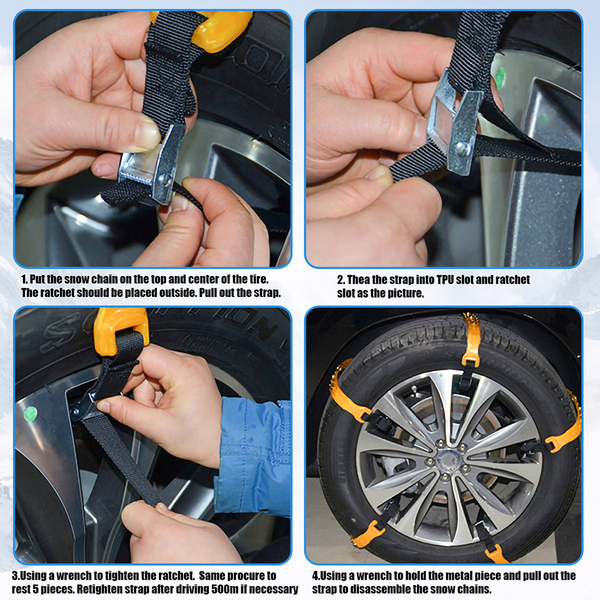 1. Put the snow chain on the top and center of the tire. The ratchet should be placed outside. Pull out the strap.

2. Thea the strap into TPU slot and ratchet slot as the picture.

3.Using a wrench to tighten the ratchet. Same procure to rest 5 pieces. Retighten strap after driving 500m if necessary

4.Using a wrench to hold the metal piece and pull out the strap to disassemble the snow chains.