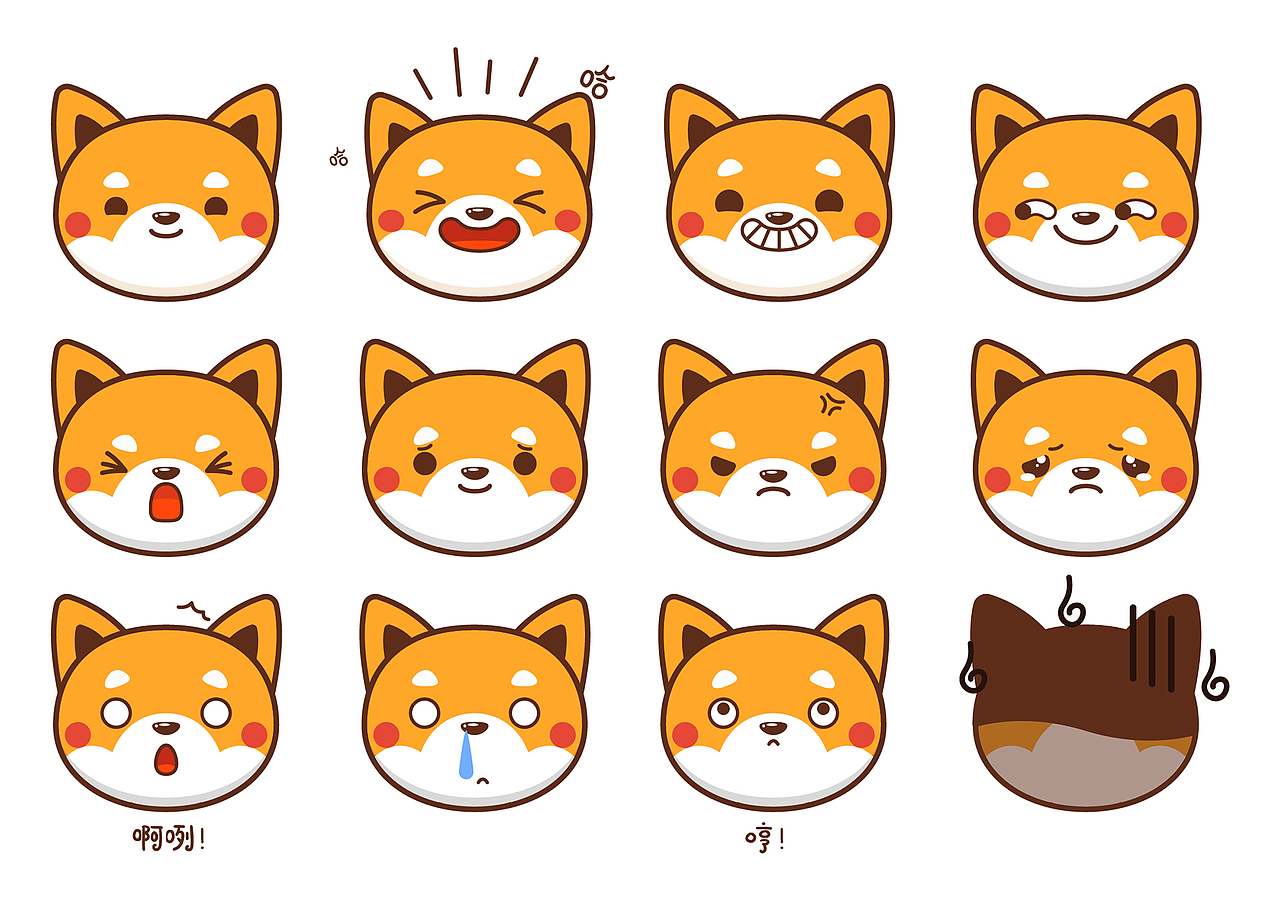 哈
哈
啊咧!
哼!