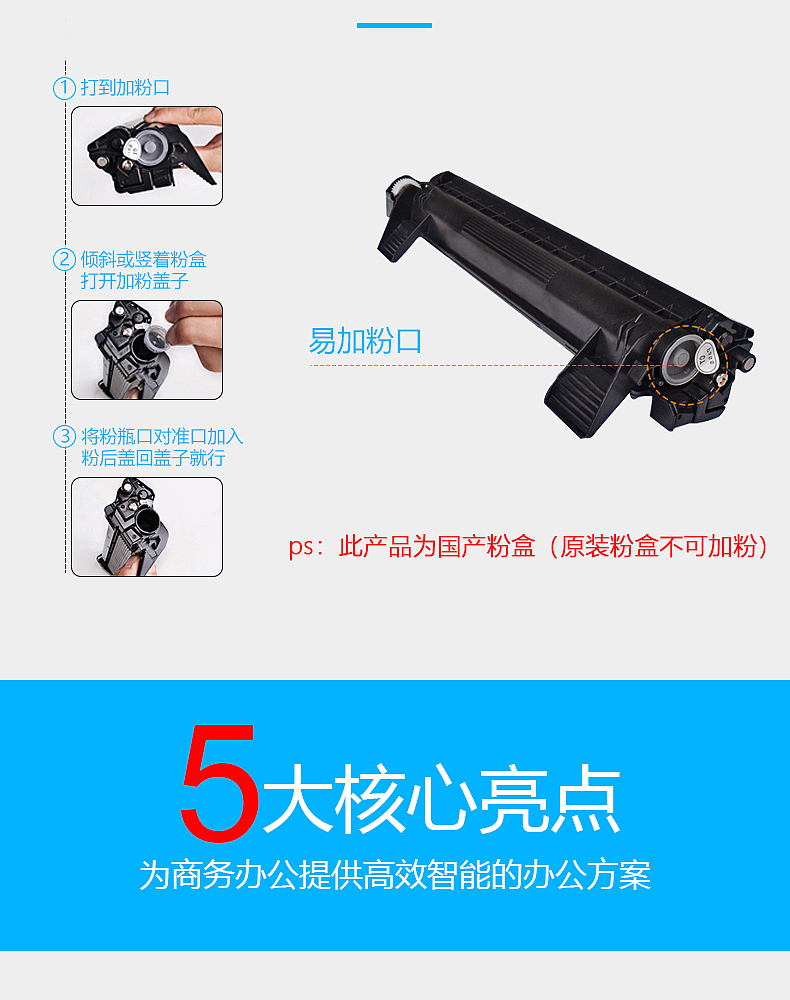 1 打到加粉口

2 倾斜或竖着粉盒
打开加粉盖子

3 将粉瓶口对准口加入
粉后盖回盖子就行

易加粉口

ps：此产品为国产粉盒（原装粉盒不可加粉）

5大核心亮点
为商务办公提供高效智能的办公方案