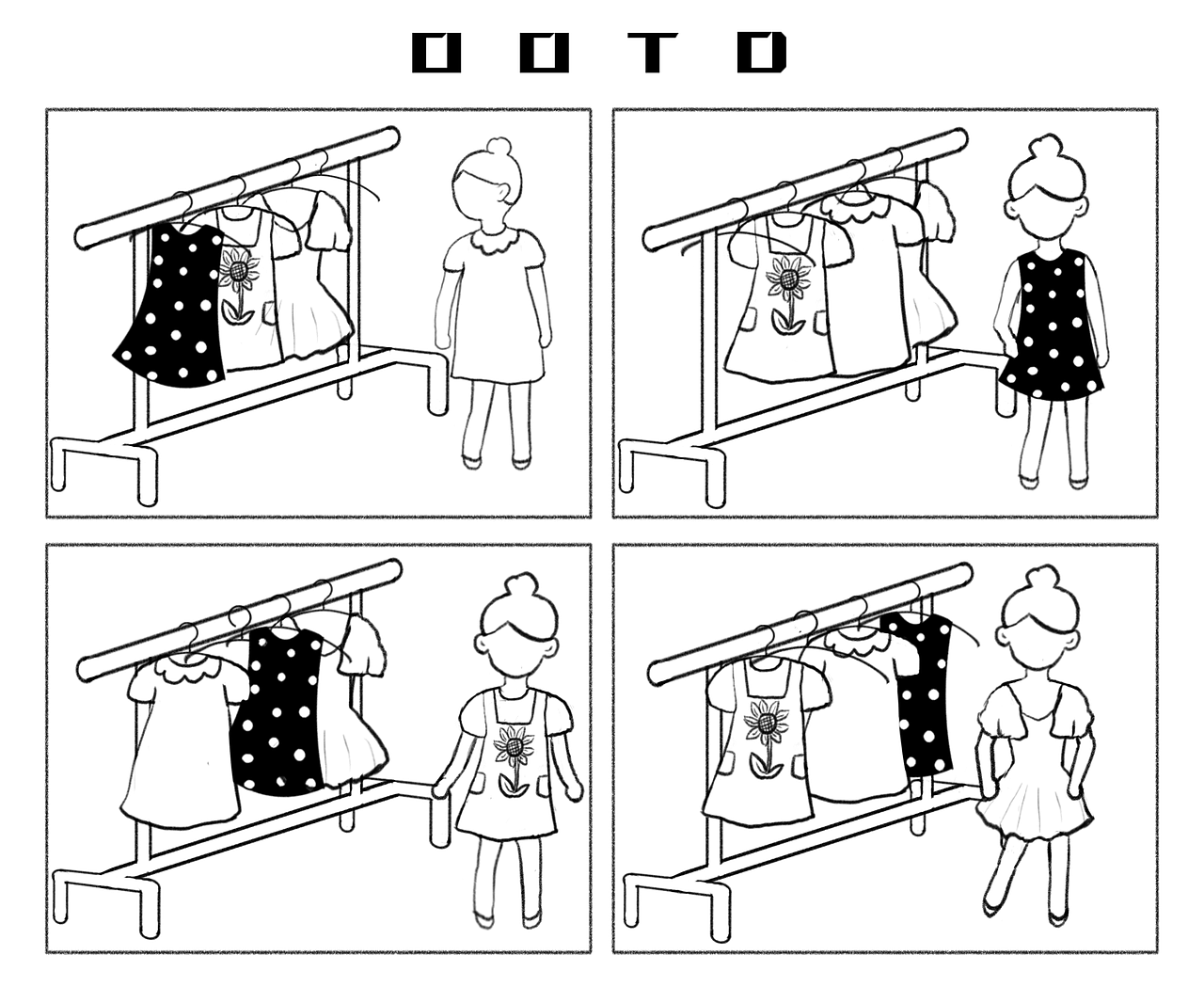 OOTD