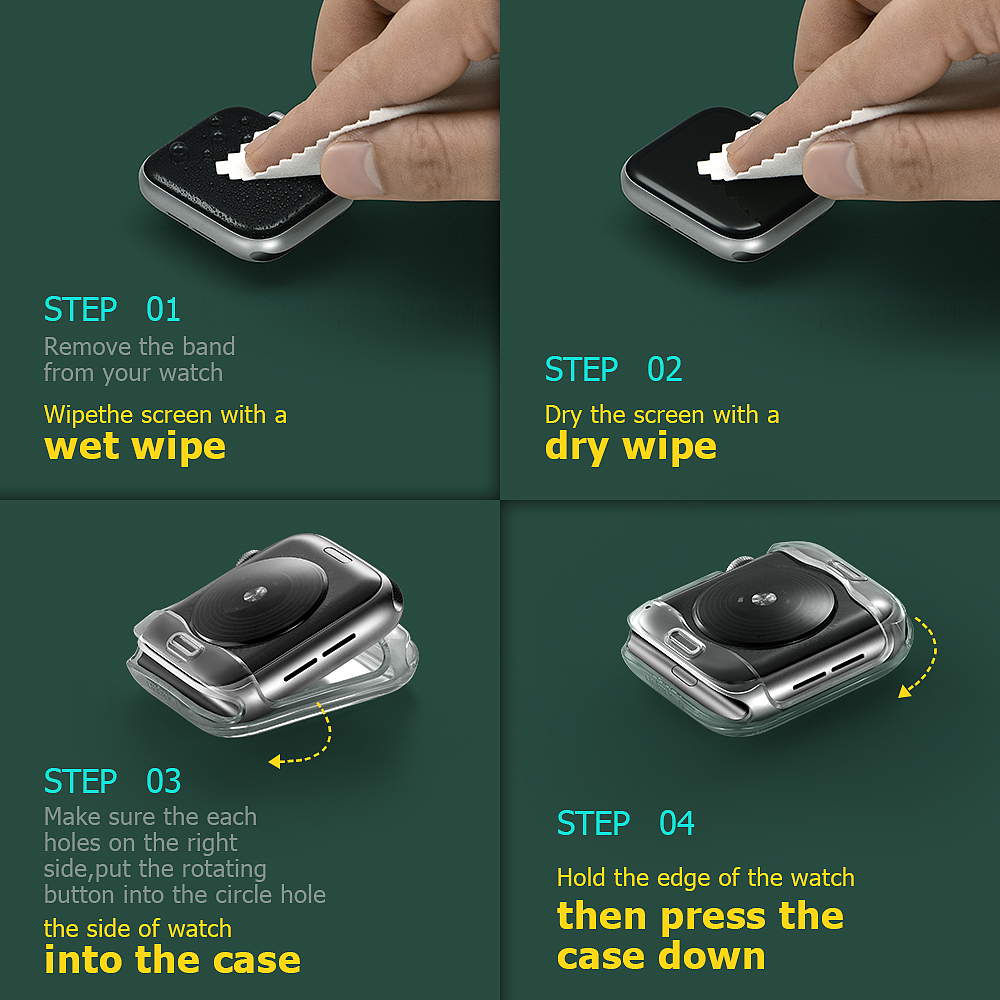 STEP 01
Remove the band from your watch
Wipethe screen with a
wet wipe

STEP 02
Dry the screen with a
dry wipe

STEP 03
Make sure the each holes on the right side,put the rotating button into the circle hole
the side of watch
into the case

STEP 04
Hold the edge of the watch
then press the case down