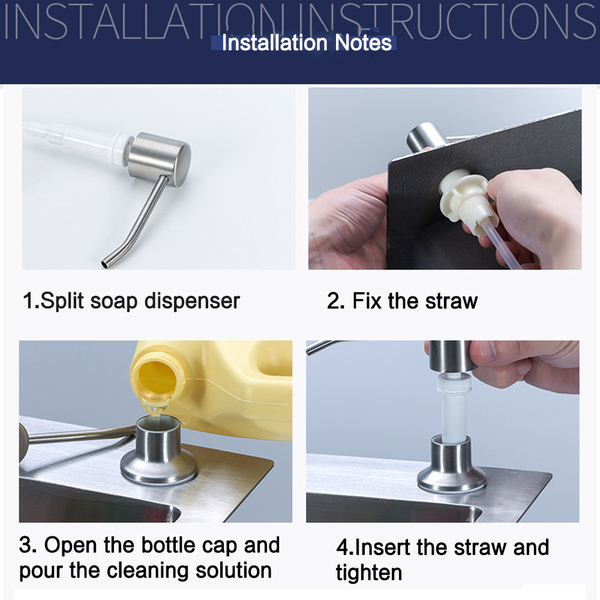 INSTALLATION INSTRUCTIONS

Installation Notes

1.Split soap dispenser

2. Fix the straw

3. Open the bottle cap and pour the cleaning solution

4.Insert the straw and tighten