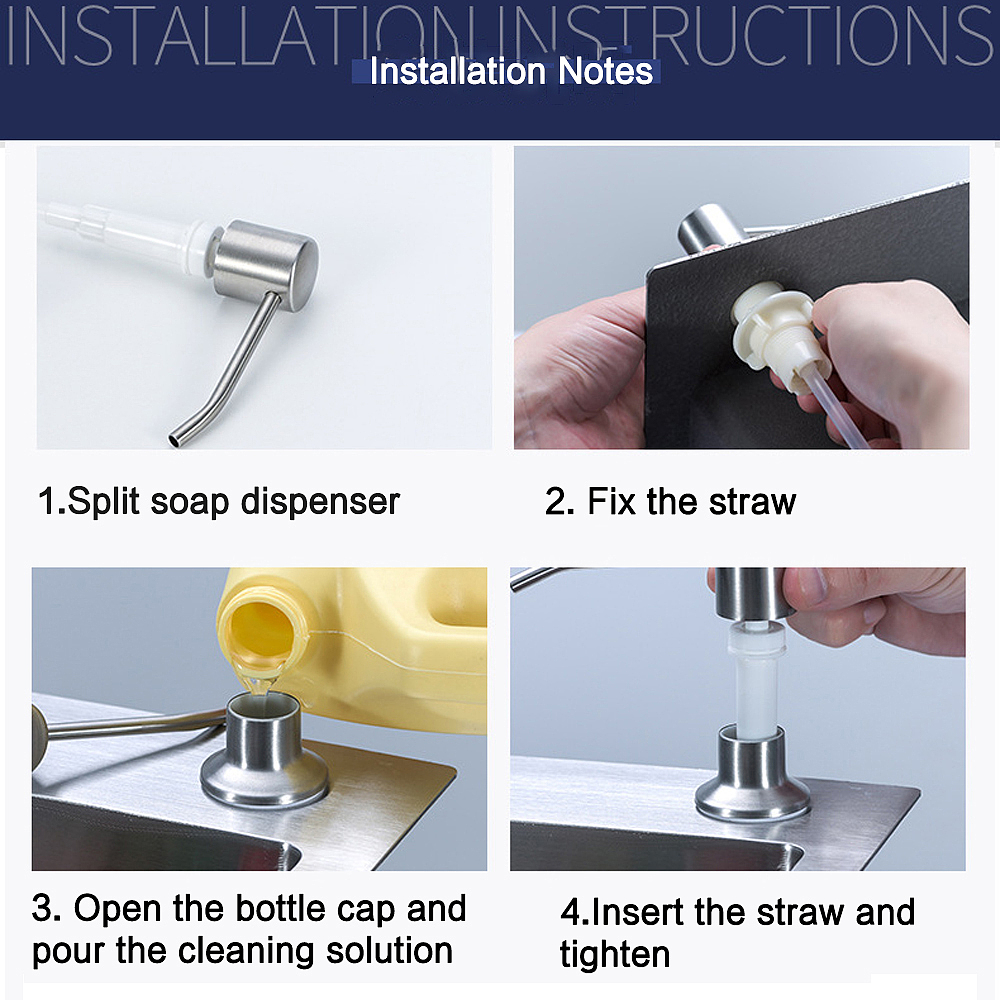 INSTALLATION INSTRUCTIONS

Installation Notes

1.Split soap dispenser

2. Fix the straw

3. Open the bottle cap and pour the cleaning solution

4.Insert the straw and tighten