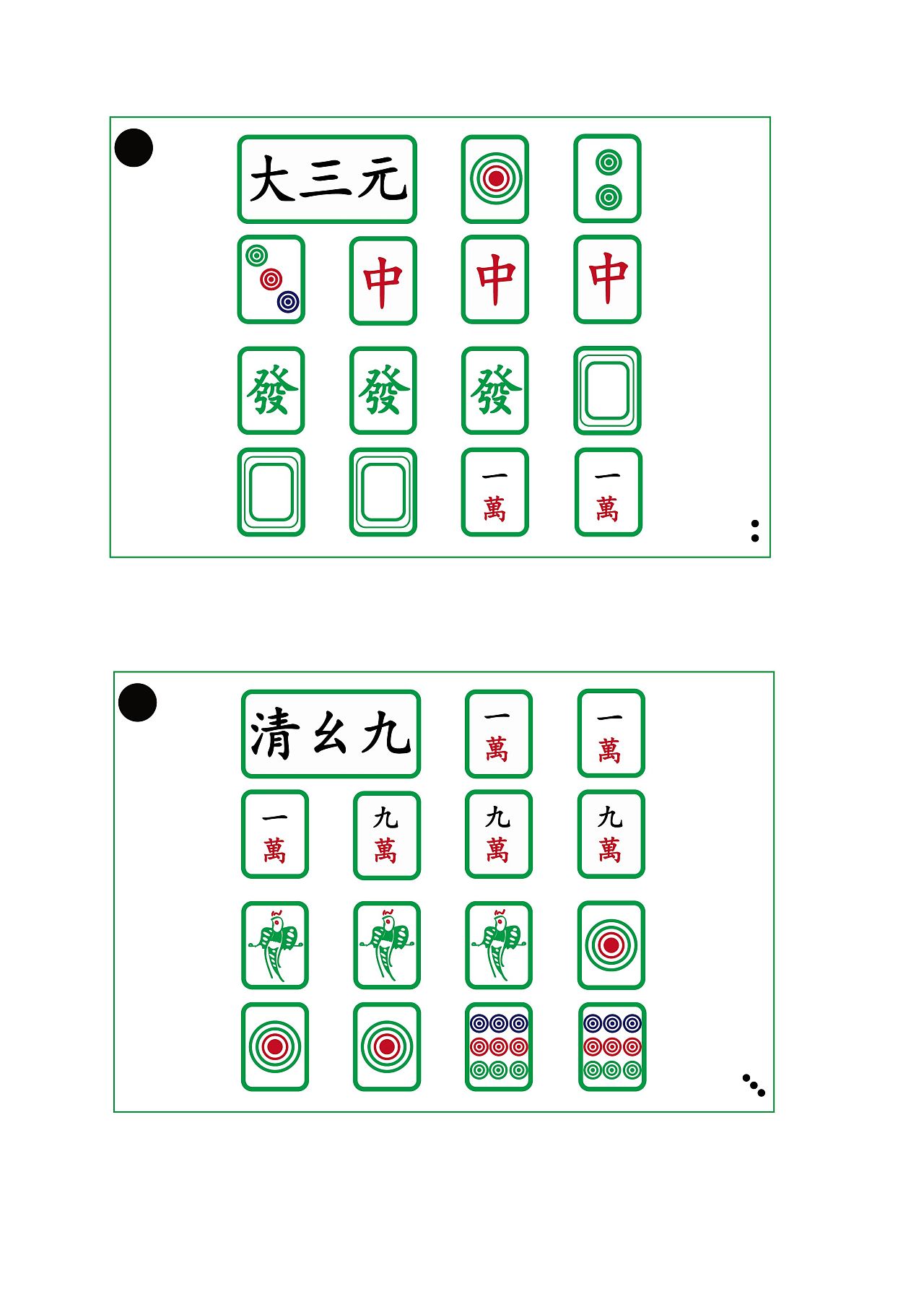 大三元

中 中 中

發 發 發

一 萬 一 萬

清幺九

一 萬 一 萬

一 萬 九 萬 九 萬 九 萬