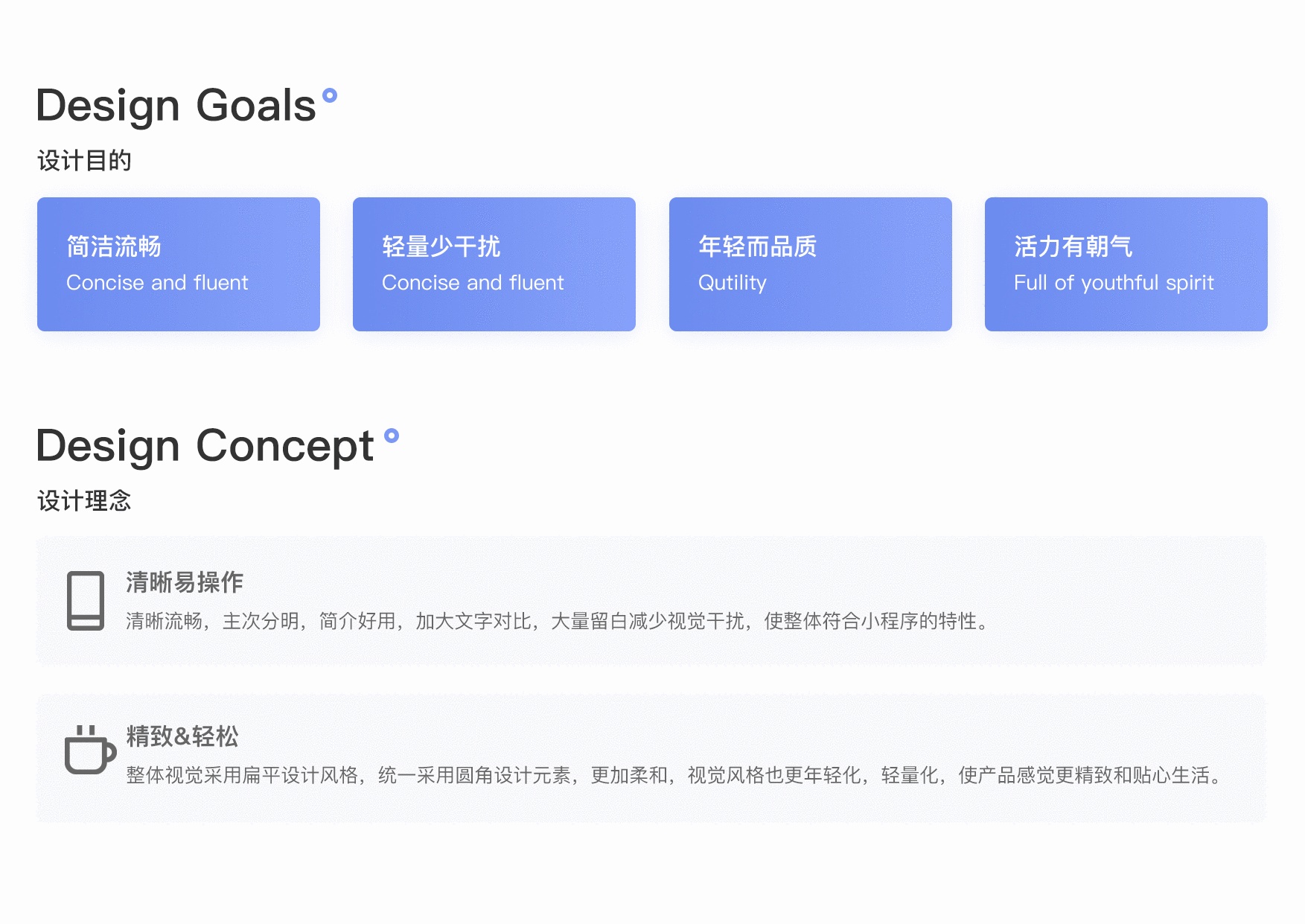 Design Goals

设计目的

简洁流畅
Concise and fluent

轻量少干扰
Concise and fluent

年轻而品质
Qutility

活力有朝气
Full of youthful spirit

Design Concept

设计理念

清晰易操作
清晰流畅，主次分明，简介好用，加大文字对比，大量留白减少视觉干扰，使整体符合小程序的特性。

精致&轻松
整体视觉采用扁平设计风格，统一采用圆角设计元素，更加柔和，视觉风格也更年轻化，轻量化，使产品感觉更精致和贴心生活。