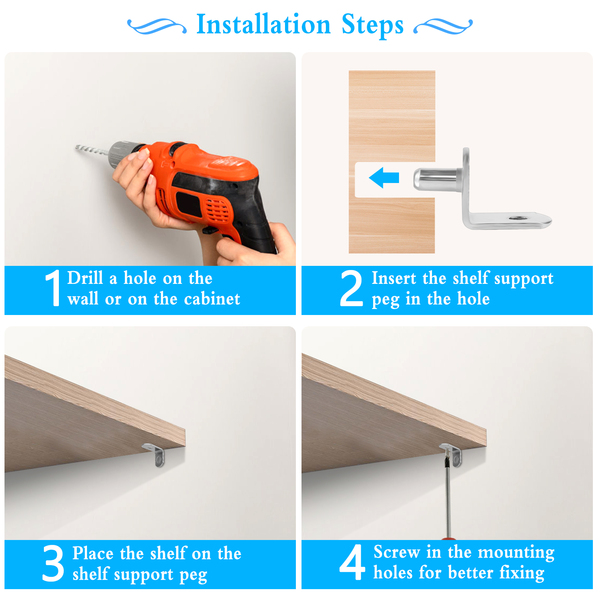 Installation Steps

1 Drill a hole on the wall or on the cabinet

2 Insert the shelf support peg in the hole

3 Place the shelf on the shelf support peg

4 Screw in the mounting holes for better fixing