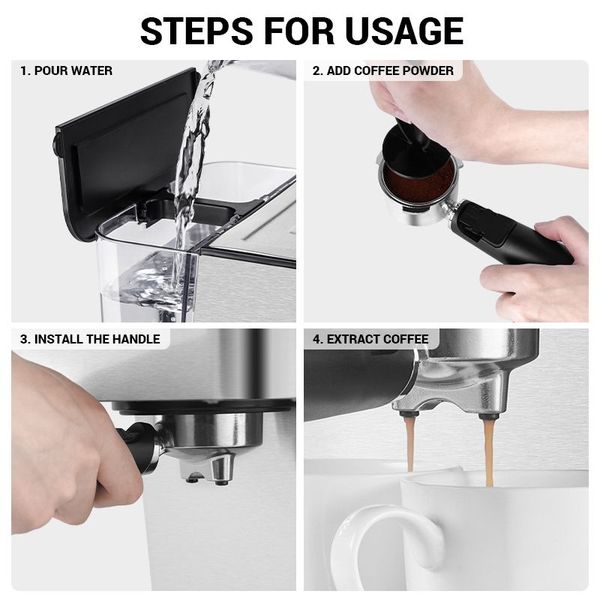 STEPS FOR USAGE

1. POUR WATER

2. ADD COFFEE POWDER

3. INSTALL THE HANDLE

4. EXTRACT COFFEE