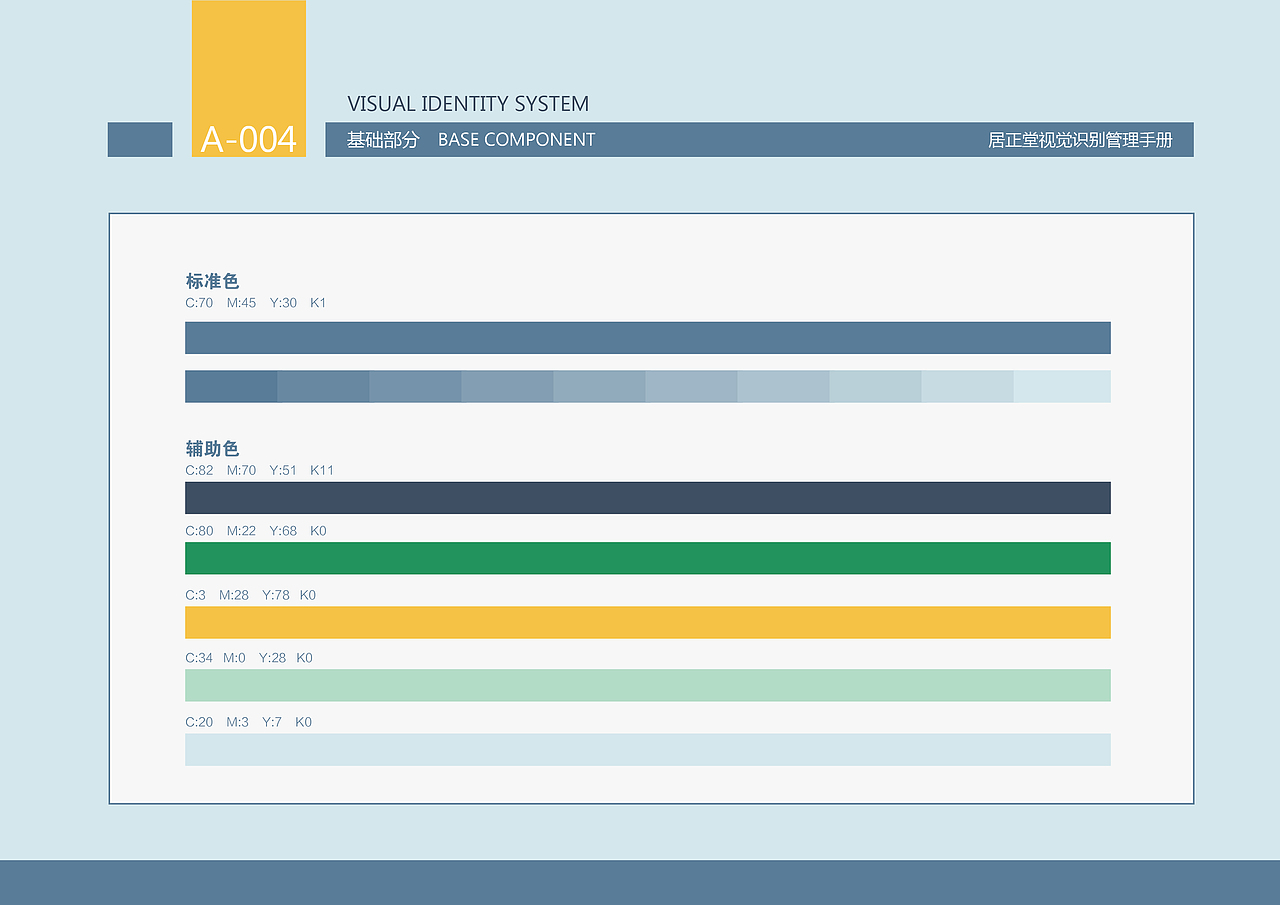 A-004

VISUAL IDENTITY SYSTEM

基础部分 BASE COMPONENT

居正堂视觉识别管理手册

标准色
C:70 M:45 Y:30 K1

辅助色
C:82 M:70 Y:51 K11

C:80 M:22 Y:68 K0

C:3 M:28 Y:78 K0

C:34 M:0 Y:28 K0

C:20 M:3 Y:7 K0