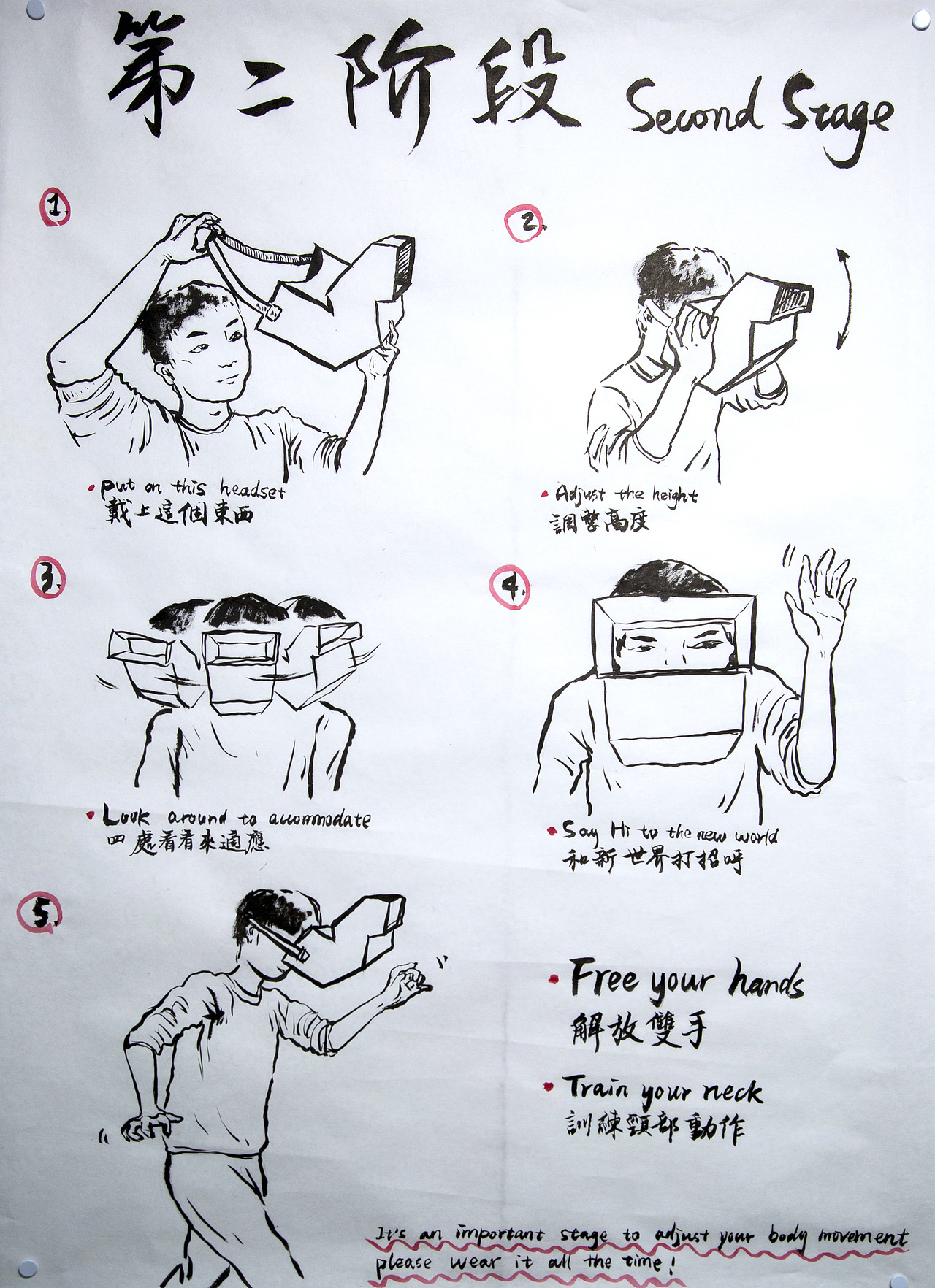 第二阶段 Second Stage

1.

• Put on this headset
戴上這個東西

2.

• Adjust the height
調整高度

3.

• Look around to accommodate
四處看看來適應

4.

• Say Hi to the new world
和新世界打招呼

5.

• Free your hands
解放雙手

• Train your neck
訓練頸部動作

It's an important stage to adjust your body movement please wear it all the time!